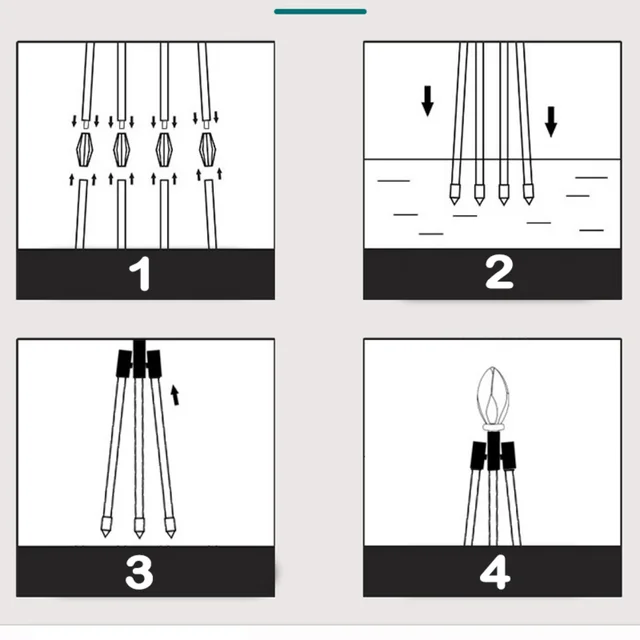 1

2

3

4