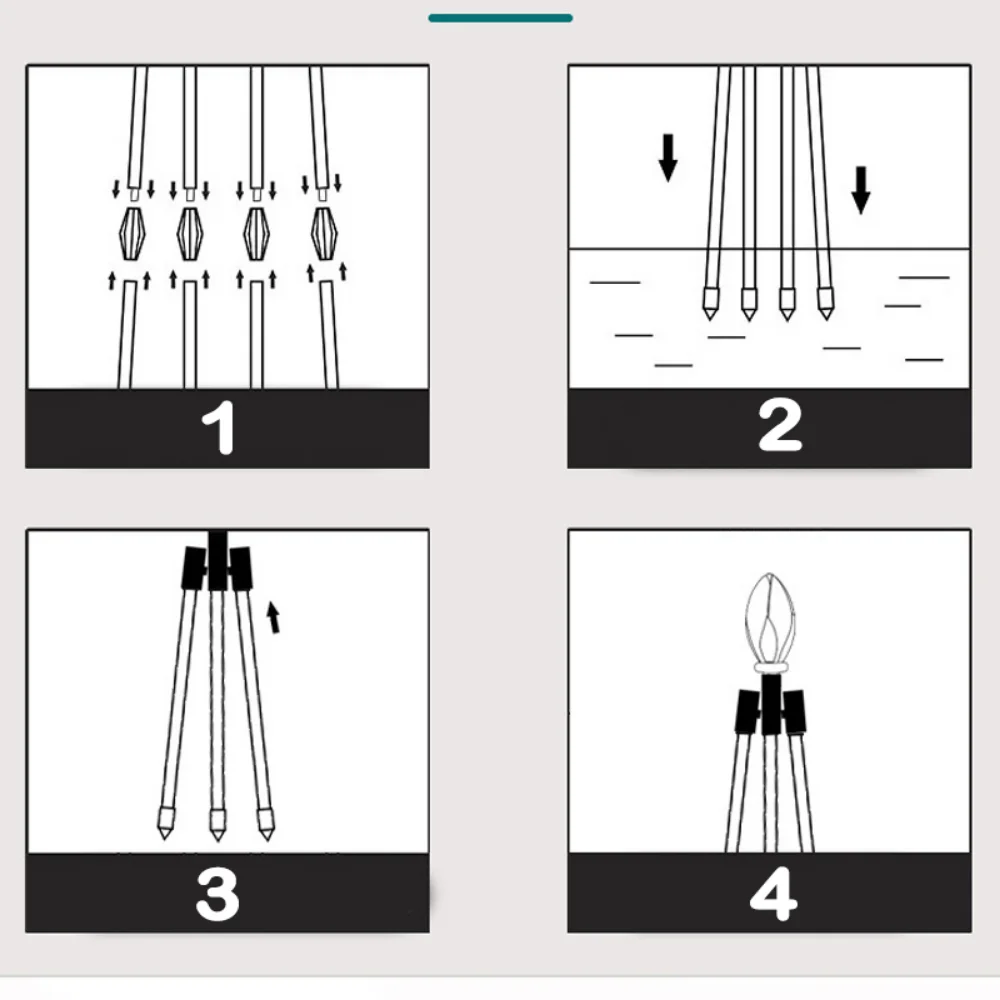 1

2

3

4