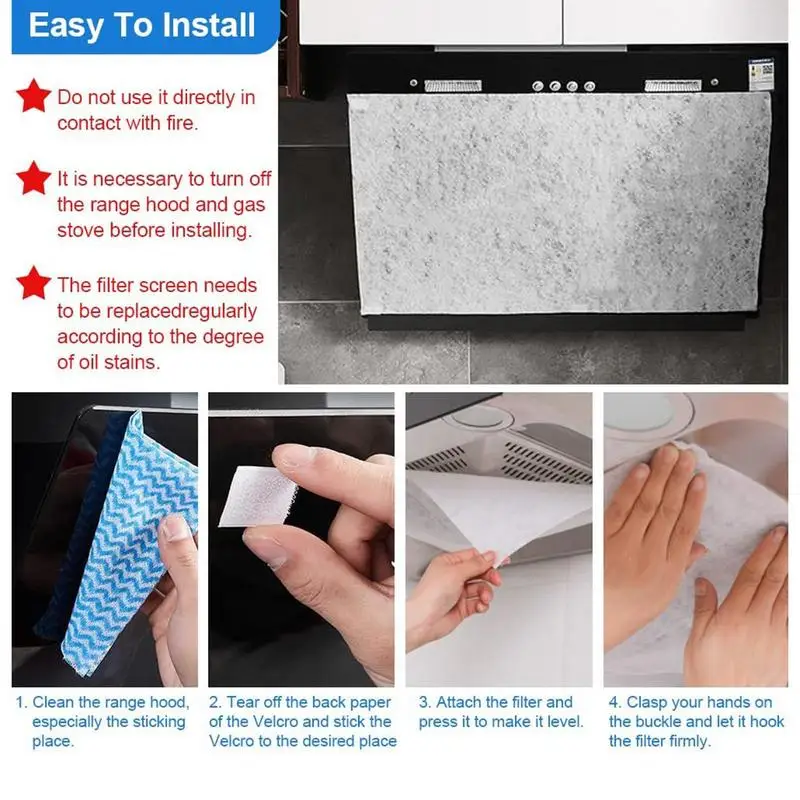 Easy To Install

Do not use it directly in contact with fire.

It is necessary to turn off the range hood and gas stove before installing.

The filter screen needs to be replacedregularly according to the degree of oil stains.

1. Clean the range hood, especially the sticking place.

2. Tear off the back paper of the Velcro and stick the Velcro to the desired place

3. Attach the filter and press it to make it level.

4. Clasp your hands on the buckle and let it hook the filter firmly.