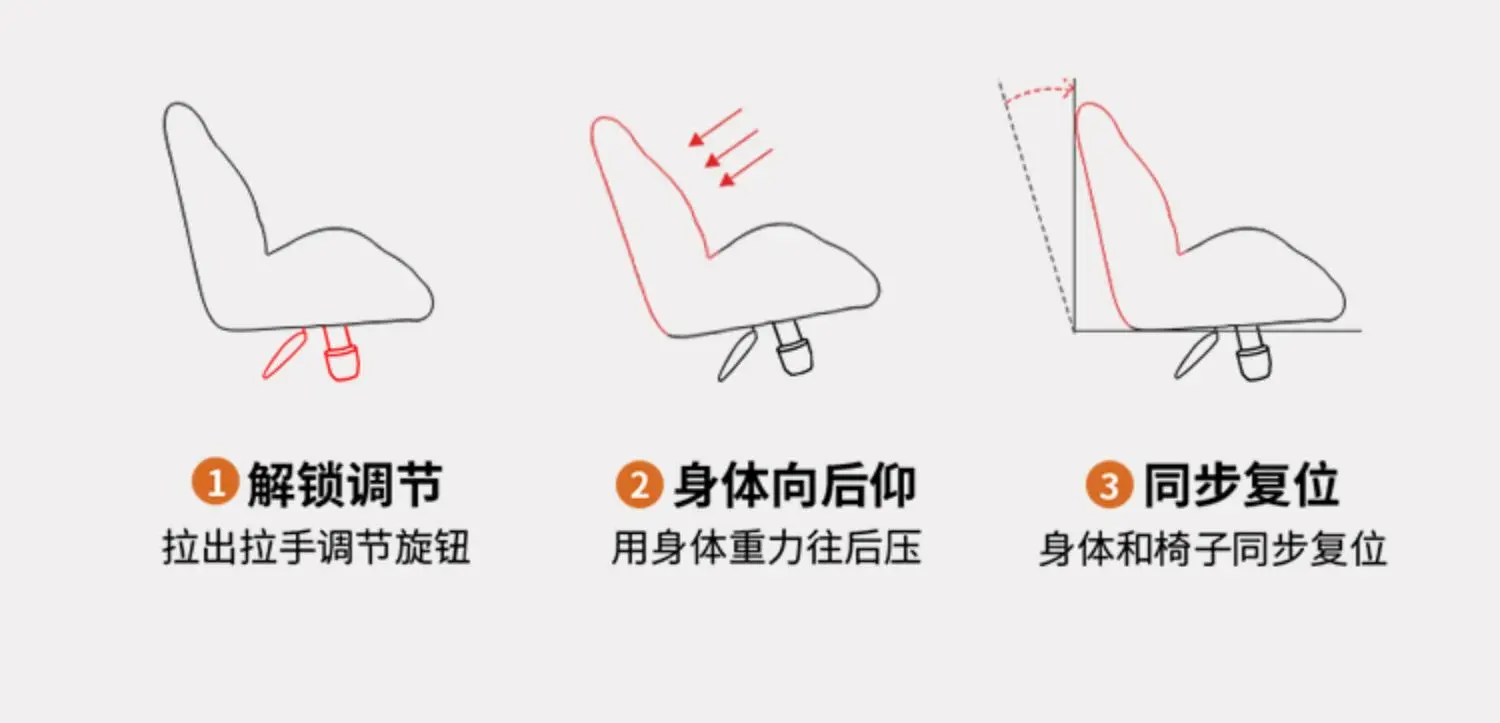 1 解锁调节
拉出拉手调节旋钮

2 身体向后仰
用身体重力往后压

3 同步复位
身体和椅子同步复位