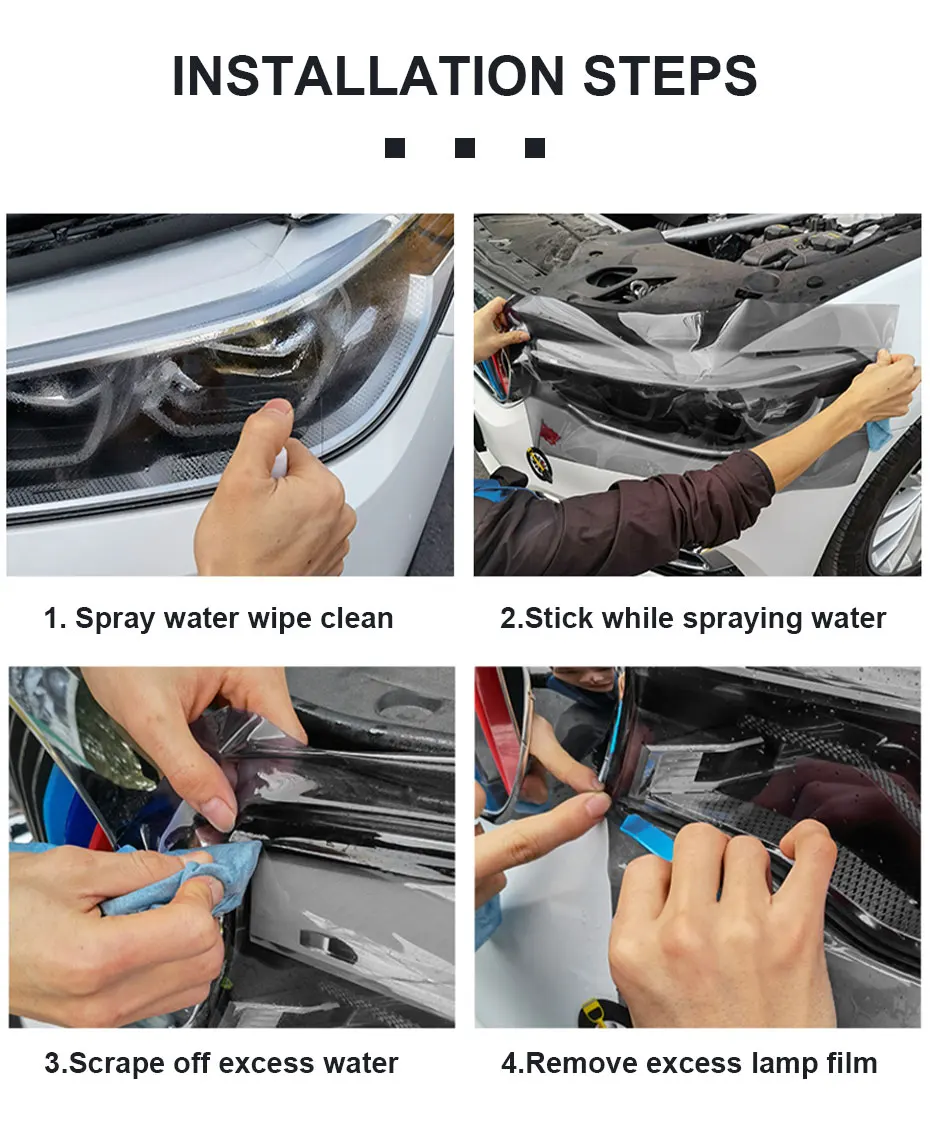 INSTALLATION STEPS

1. Spray water wipe clean

2.Stick while spraying water

3.Scrape off excess water

4.Remove excess lamp film