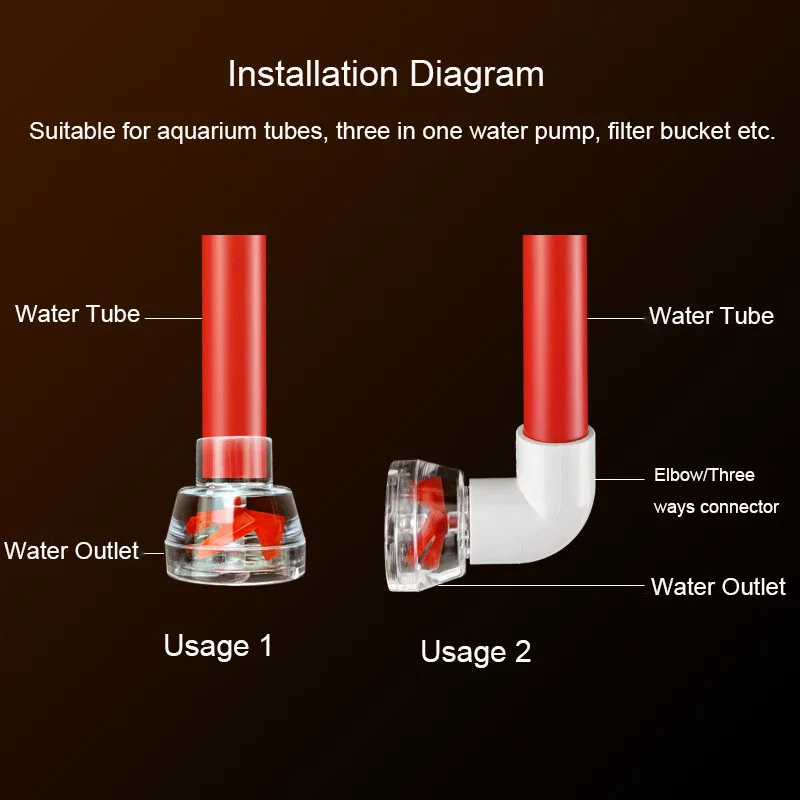 Installation Diagram

Suitable for aquarium tubes, three in one water pump, filter bucket etc.

Water Tube

Water Outlet

Usage 1

Water Tube

Elbow/Three ways connector

Water Outlet

Usage 2