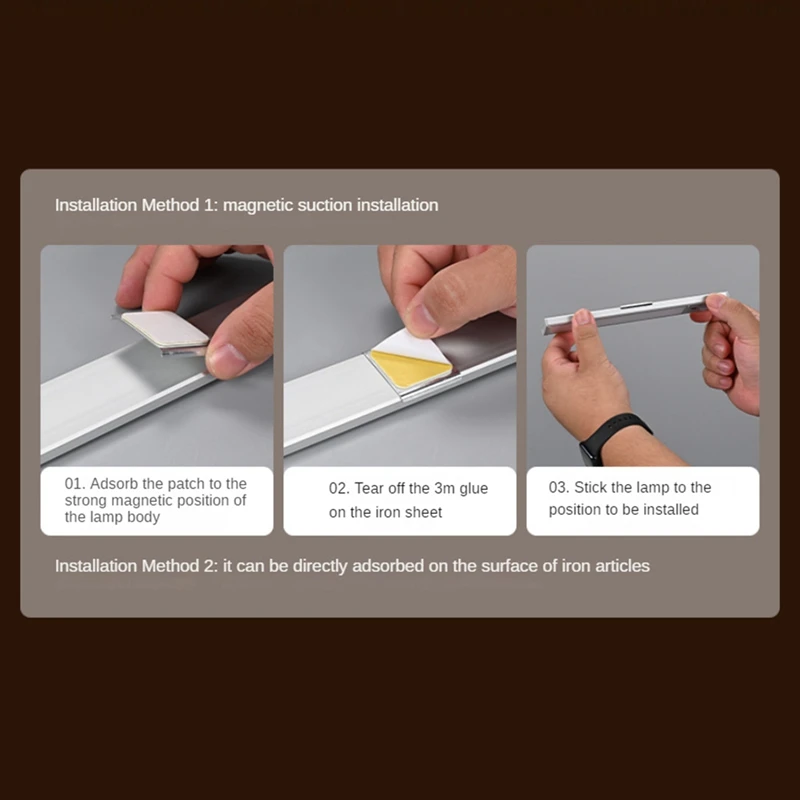 Installation Method 1: magnetic suction installation

01. Adsorb the patch to the strong magnetic position of the lamp body

02. Tear off the 3m glue on the iron sheet

03. Stick the lamp to the position to be installed

Installation Method 2: it can be directly adsorbed on the surface of iron articles