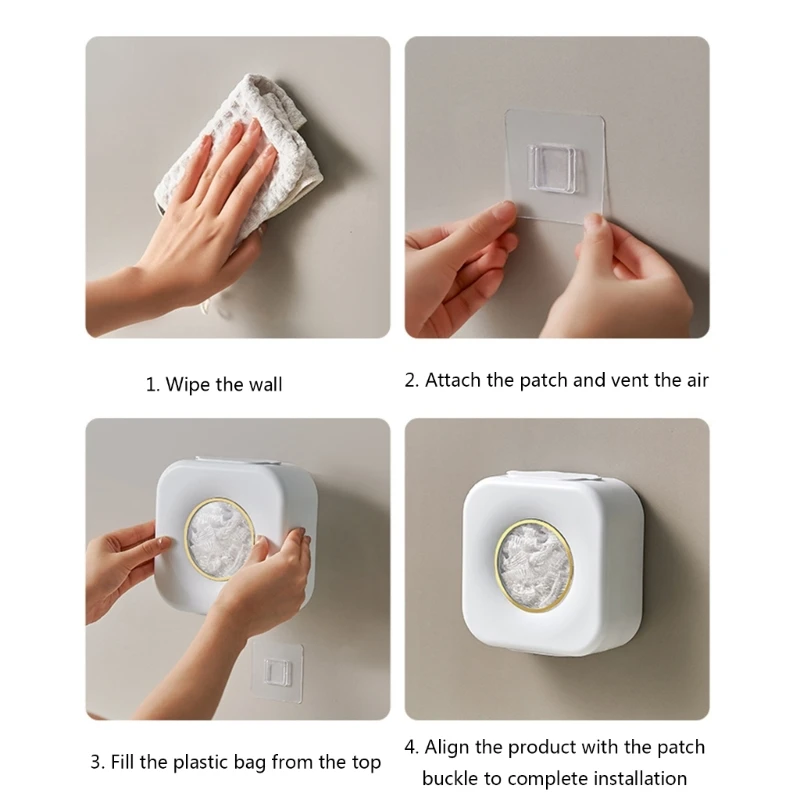 1. Wipe the wall

2. Attach the patch and vent the air

3. Fill the plastic bag from the top

4. Align the product with the patch buckle to complete installation