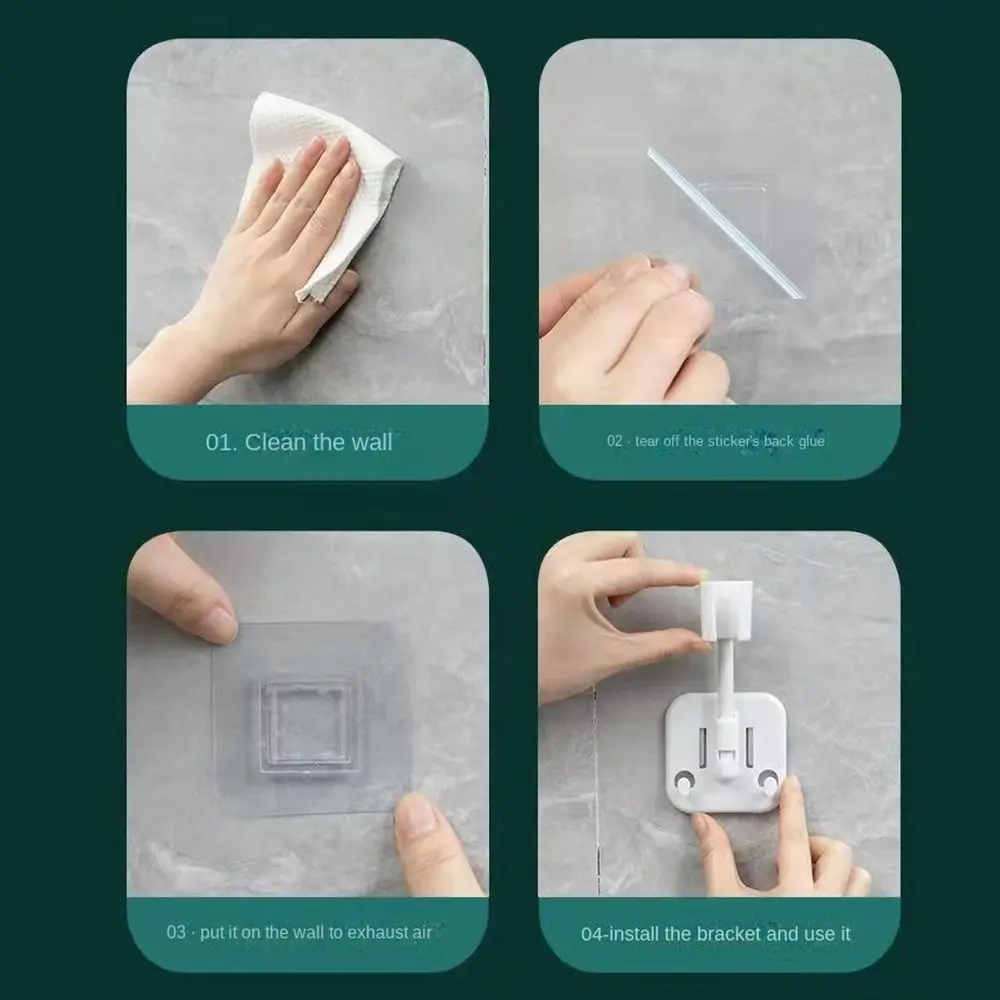 01. Clean the wall

02 · tear off the sticker's back glue

03 · put it on the wall to exhaust air

04-install the bracket and use it