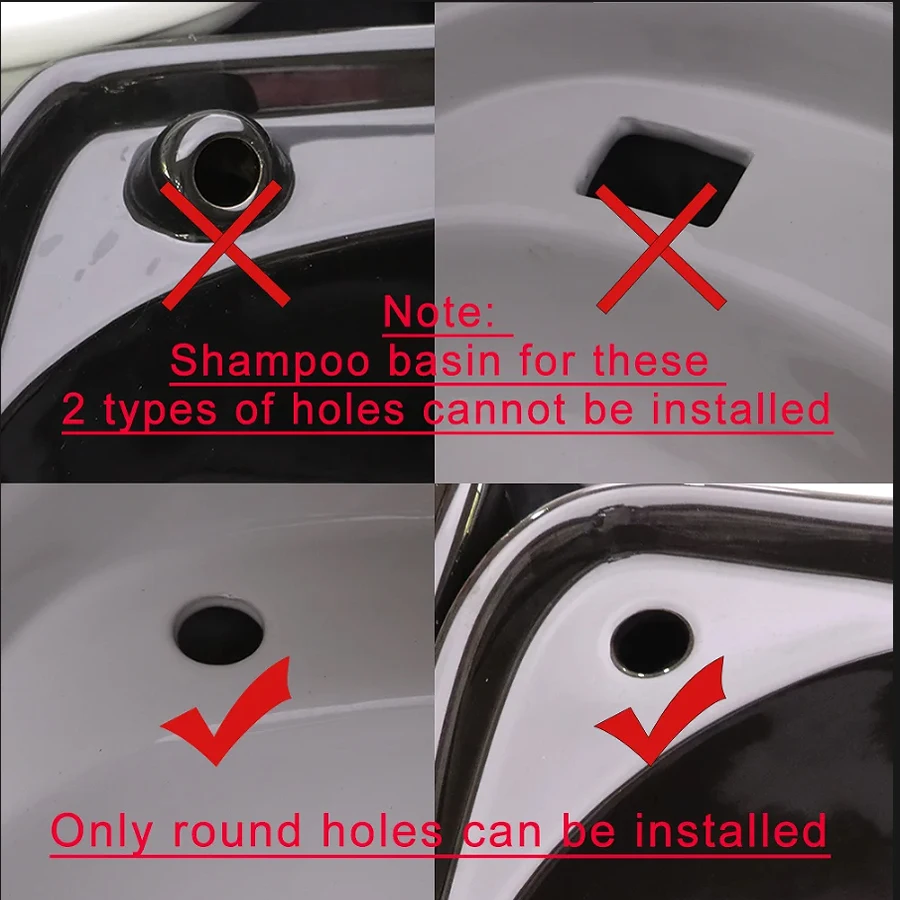 Note:
Shampoo basin for these
2 types of holes cannot be installed

Only round holes can be installed