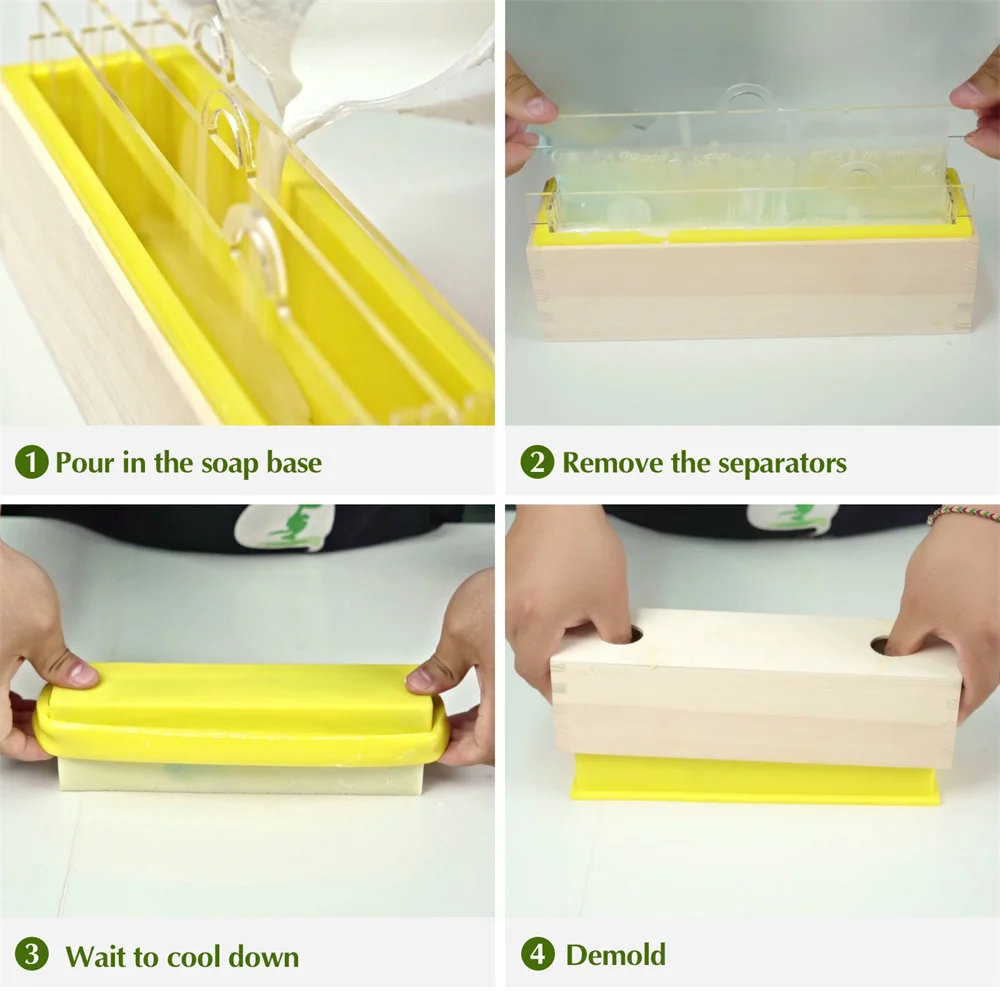 1 Pour in the soap base

2 Remove the separators

3 Wait to cool down

4 Demold