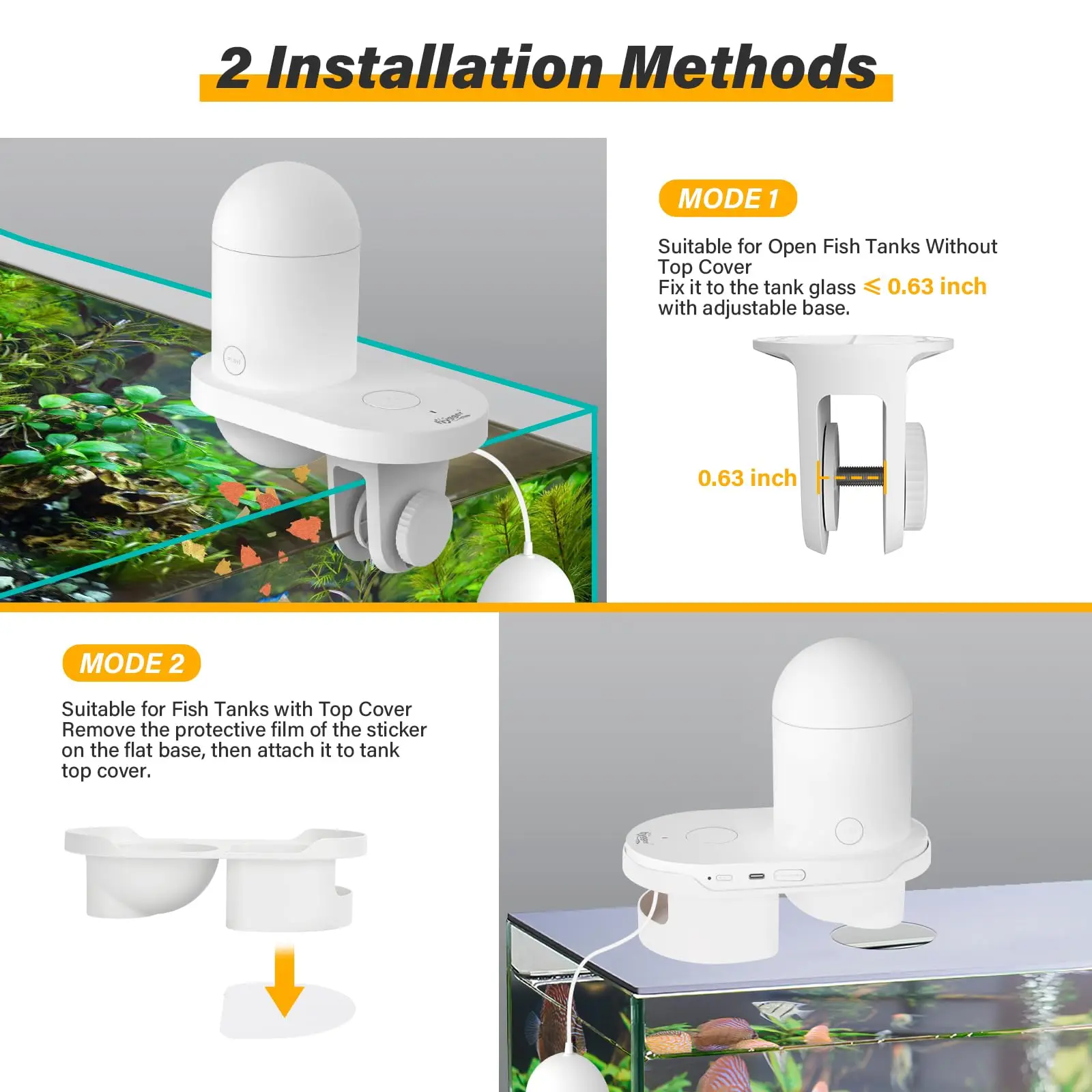 2 Installation Methods

MODE 1

Suitable for Open Fish Tanks Without Top Cover
Fix it to the tank glass $\leqslant$ 0.63 inch with adjustable base.

0.63 inch

MODE 2

Suitable for Fish Tanks with Top Cover
Remove the protective film of the sticker on the flat base, then attach it to tank top cover.