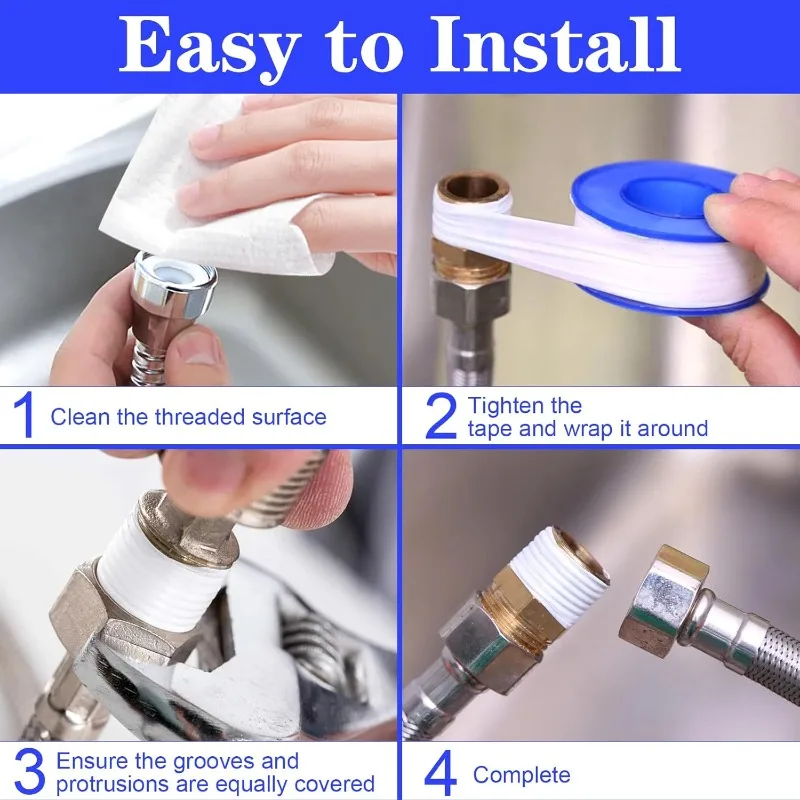 Easy to Install

1 Clean the threaded surface

2 Tighten the tape and wrap it around

3 Ensure the grooves and protrusions are equally covered

4 Complete