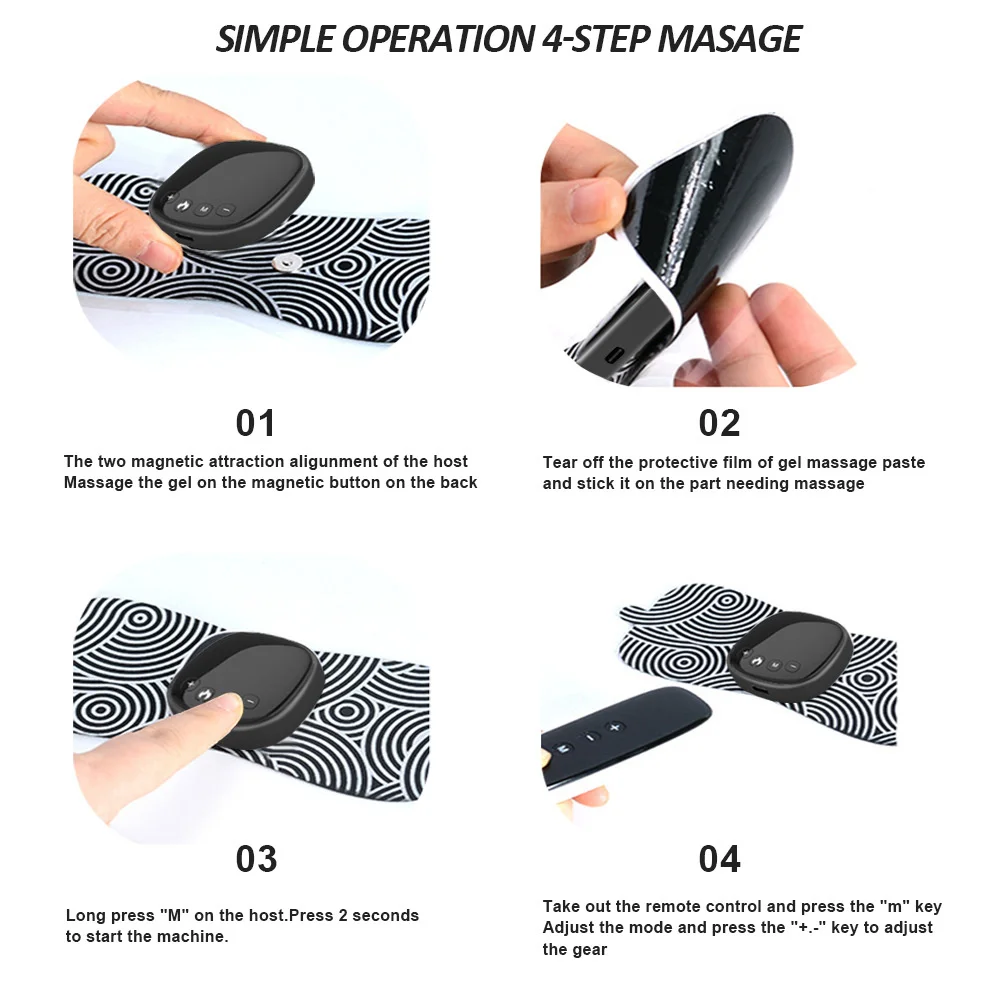 SIMPLE OPERATION 4-STEP MASAGE

01

The two magnetic attraction aligunment of the host Massage the gel on the magnetic button on the back

02

Tear off the protective film of gel massage paste and stick it on the part needing massage

03

Long press "M" on the host.Press 2 seconds to start the machine.

04

Take out the remote control and press the "m" key Adjust the mode and press the "+.-" key to adjust the gear