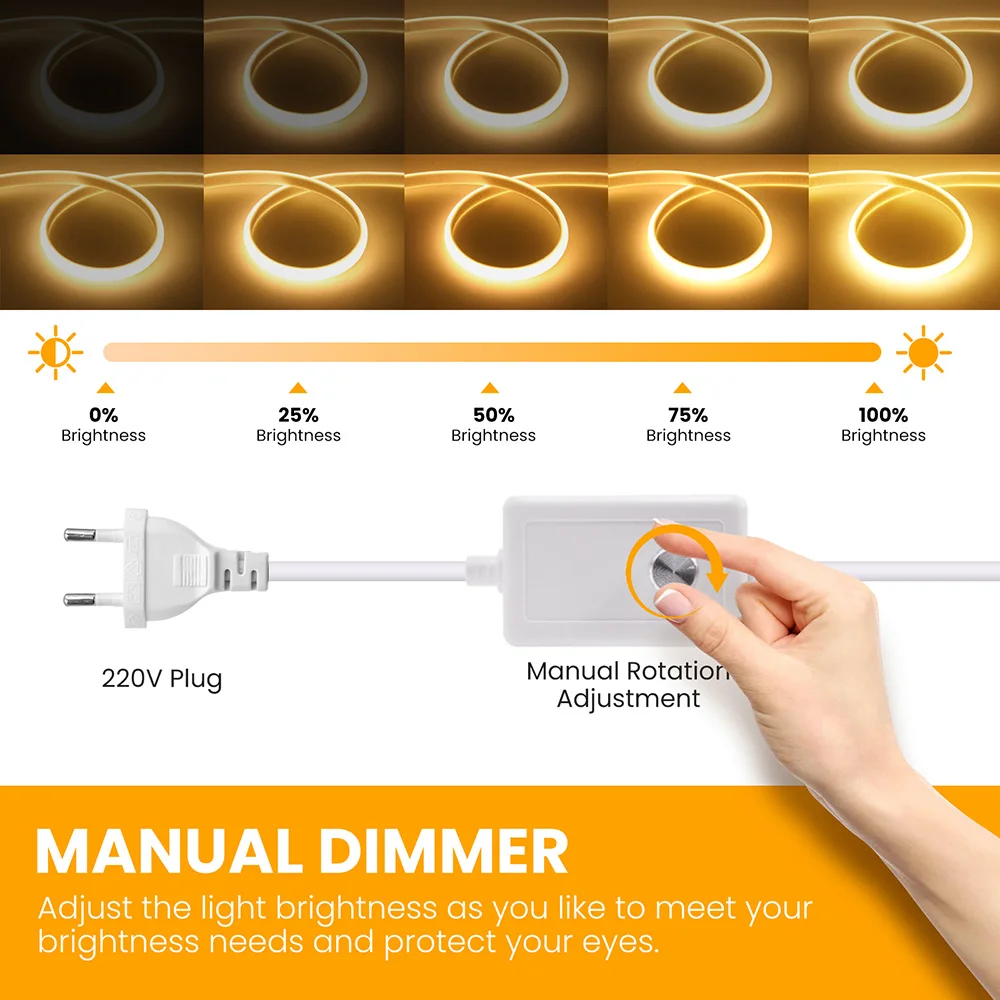 0%
Brightness

25%
Brightness

50%
Brightness

75%
Brightness

100%
Brightness

220V Plug

Manual Rotation
Adjustment

MANUAL DIMMER

Adjust the light brightness as you like to meet your brightness needs and protect your eyes.