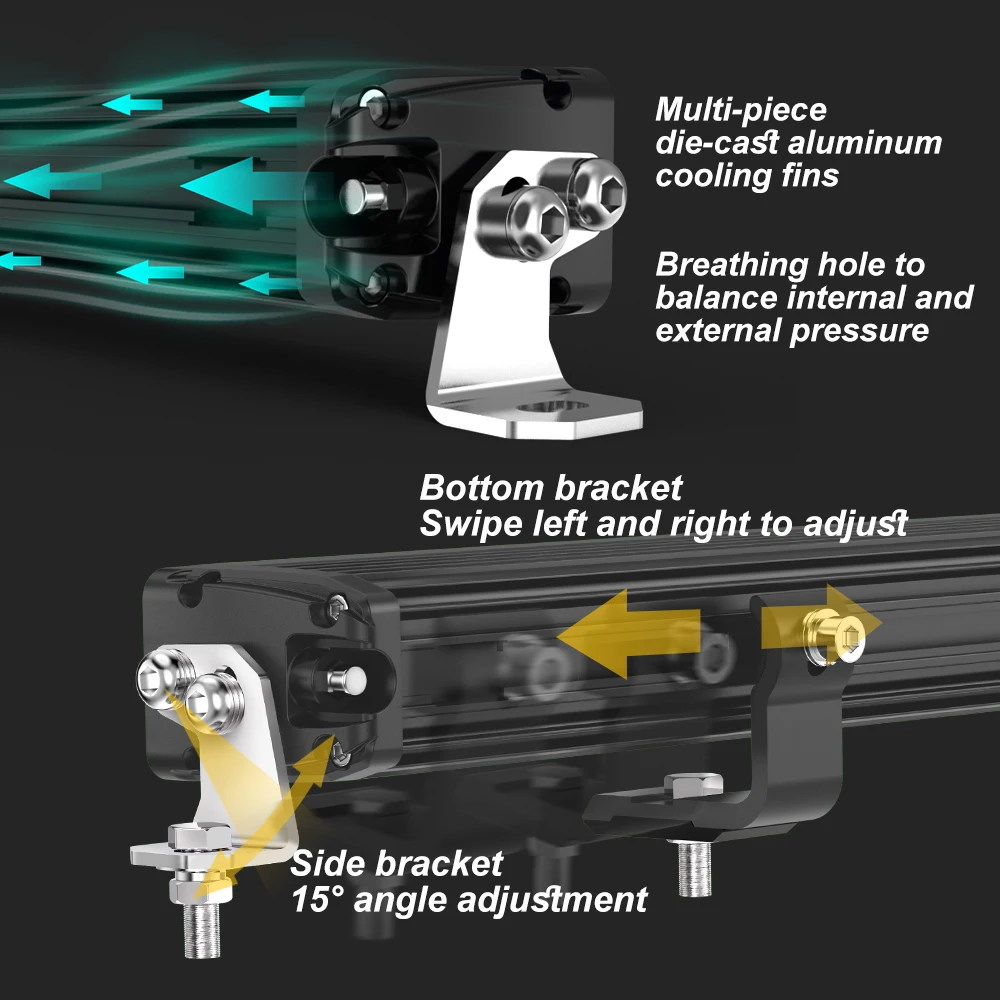 Multi-piece die-cast aluminum cooling fins

Breathing hole to balance internal and external pressure

Bottom bracket
Swipe left and right to adjust

Side bracket
15° angle adjustment