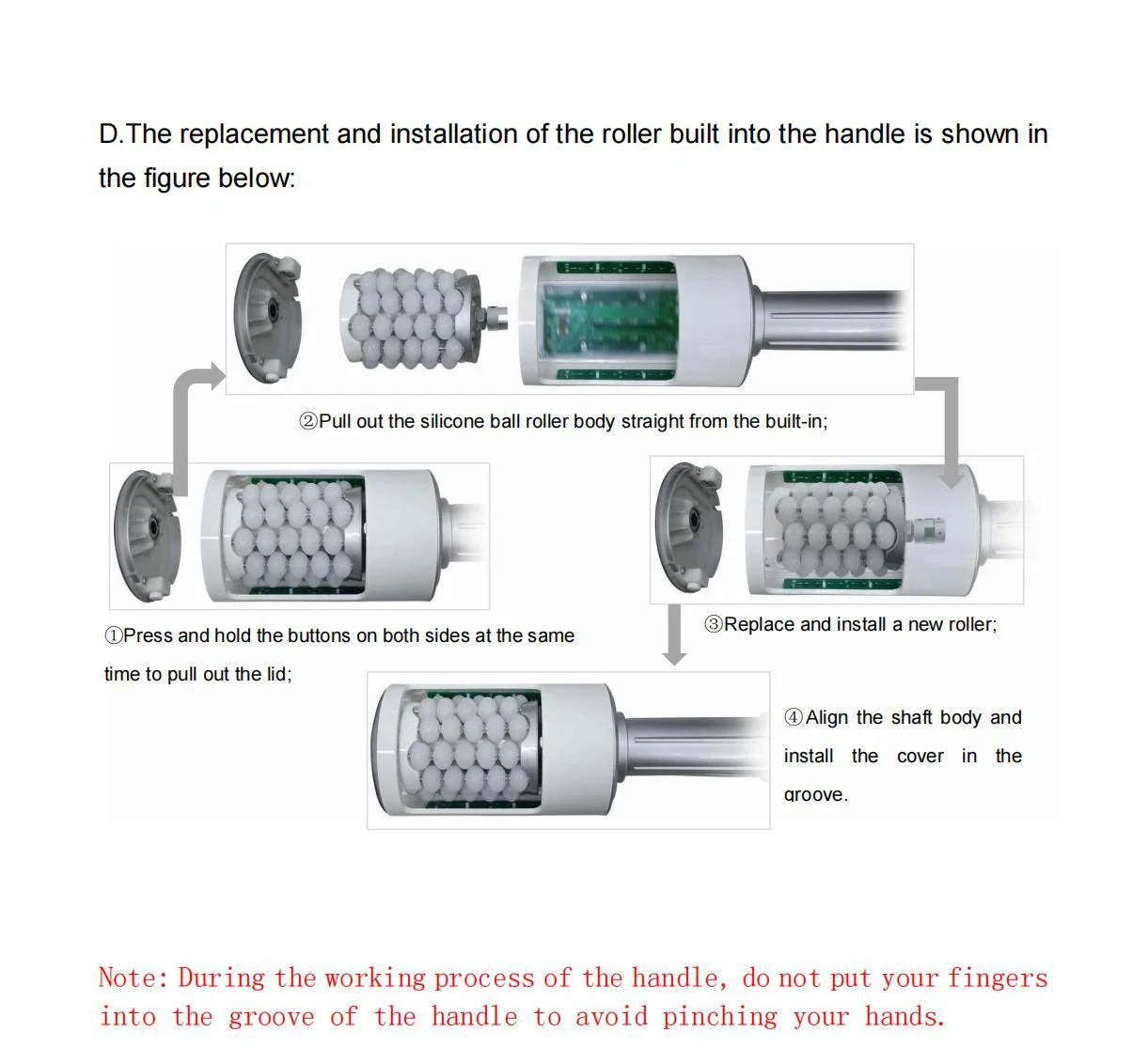 D.The replacement and installation of the roller built into the handle is shown in the figure below:

②Pull out the silicone ball roller body straight from the built-in;

①Press and hold the buttons on both sides at the same time to pull out the lid;

③Replace and install a new roller;

④Align the shaft body and install the cover in the groove.

Note: During the working process of the handle, do not put your fingers into the groove of the handle to avoid pinching your hands.