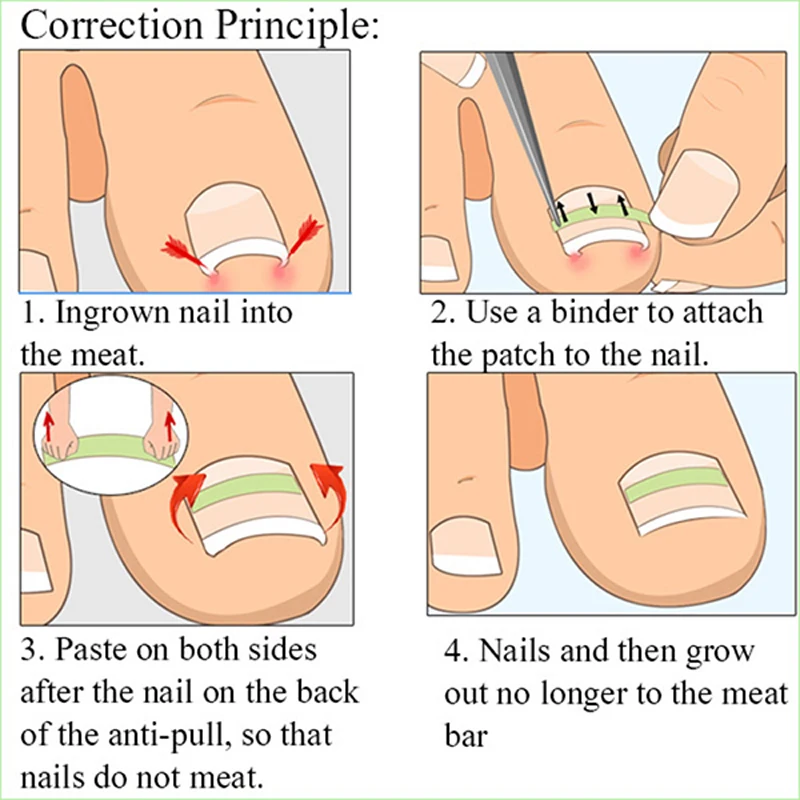 Correction Principle:

1. Ingrown nail into the meat.

2. Use a binder to attach the patch to the nail.

3. Paste on both sides after the nail on the back of the anti-pull, so that nails do not meat.

4. Nails and then grow out no longer to the meat bar