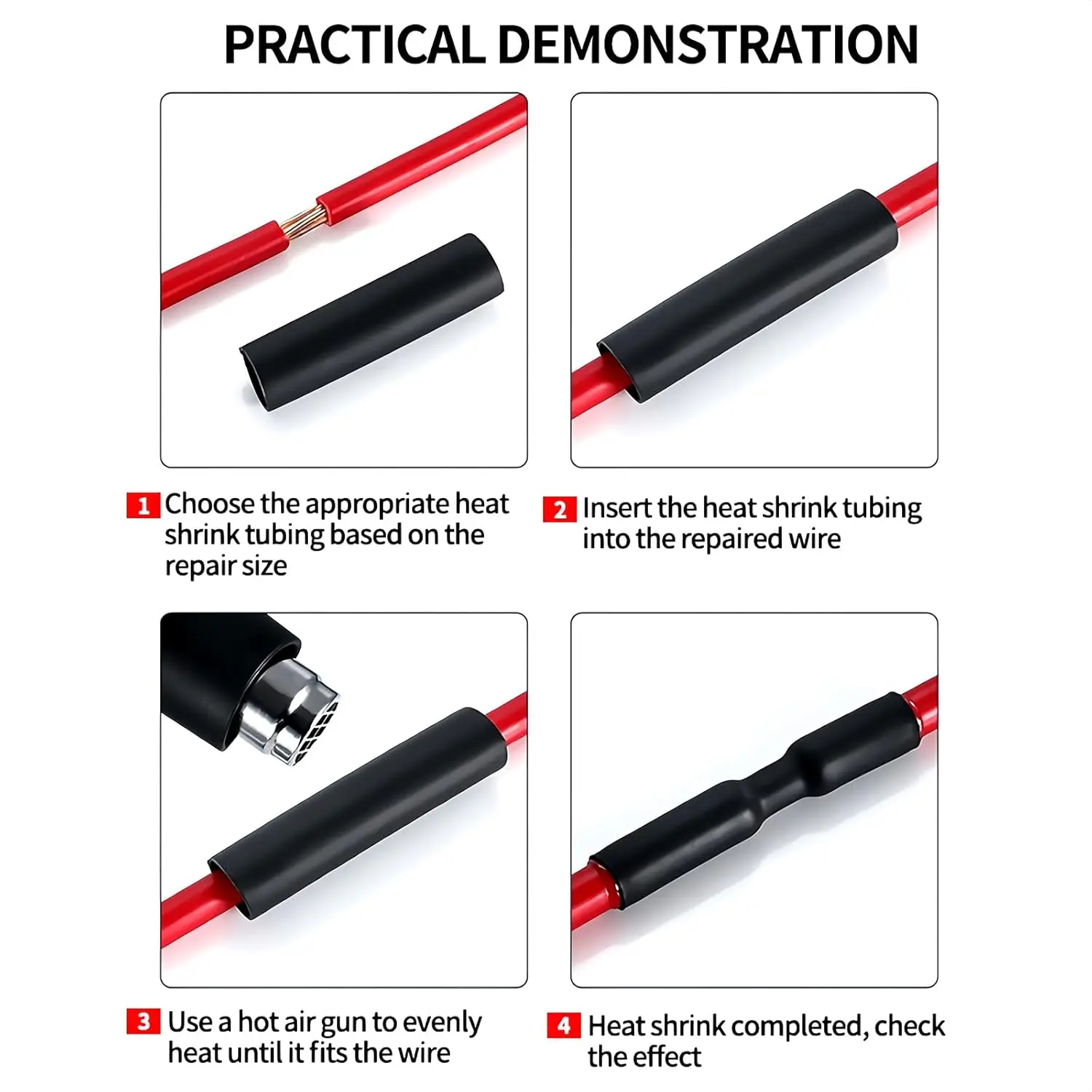 PRACTICAL DEMONSTRATION

1 Choose the appropriate heat shrink tubing based on the repair size

2 Insert the heat shrink tubing into the repaired wire

3 Use a hot air gun to evenly heat until it fits the wire

4 Heat shrink completed, check the effect