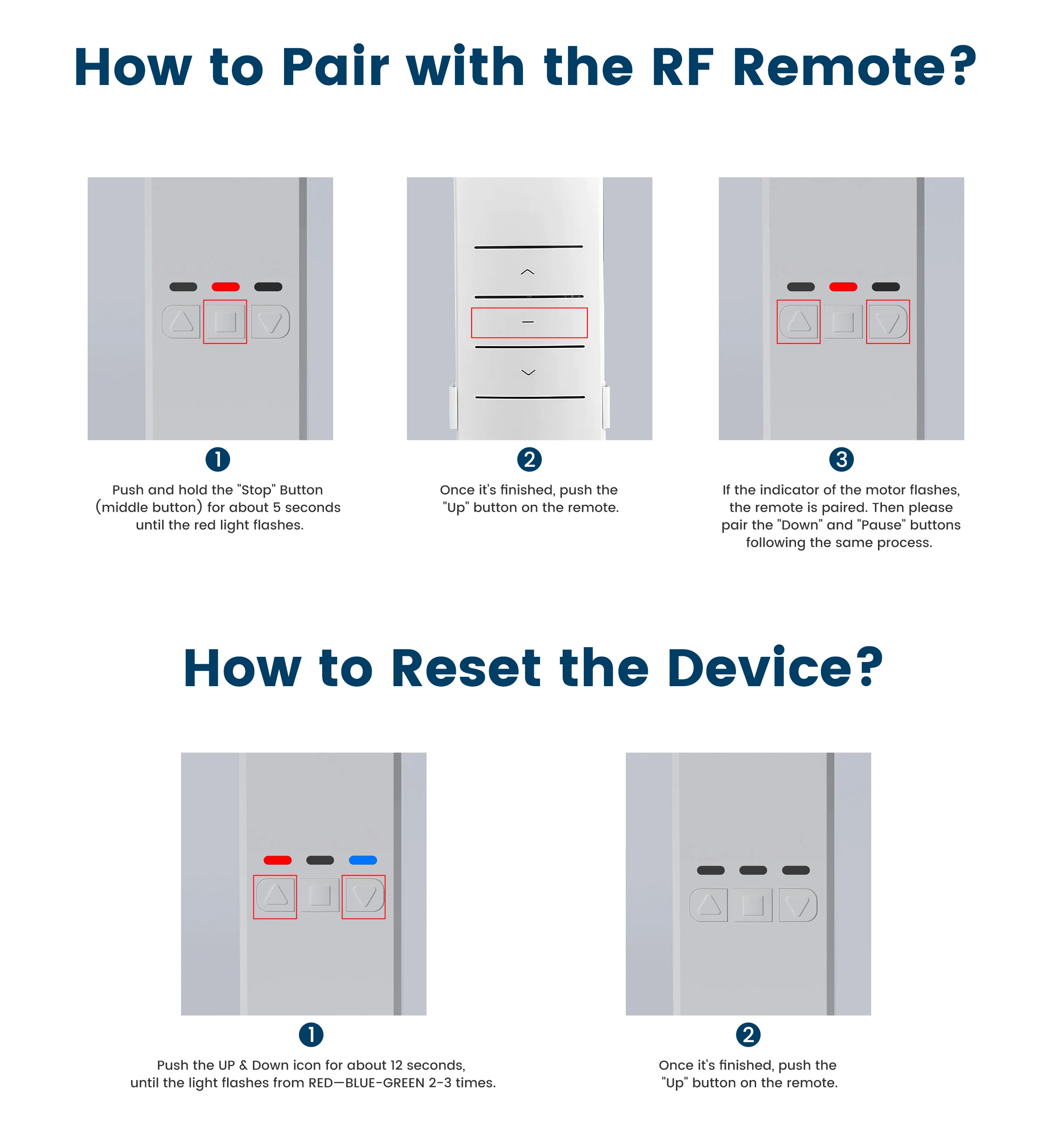 How to Pair with the RF Remote?

1
Push and hold the "Stop" Button (middle button) for about 5 seconds until the red light flashes.

2
Once it's finished, push the "Up" button on the remote.

3
If the indicator of the motor flashes, the remote is paired. Then please pair the "Down" and "Pause" buttons following the same process.

How to Reset the Device?

1
Push the UP & Down icon for about 12 seconds, until the light flashes from RED—BLUE-GREEN 2-3 times.

2
Once it's finished, push the "Up" button on the remote.