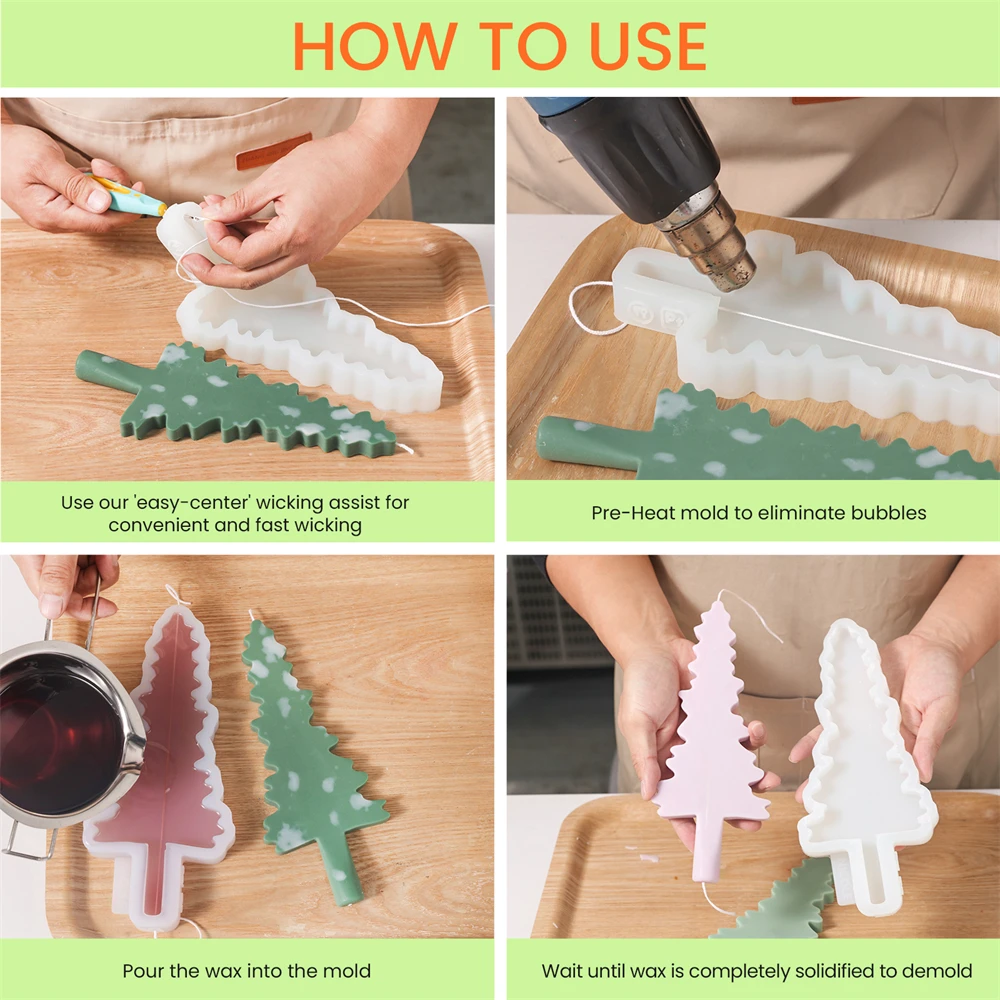 HOW TO USE

Use our 'easy-center' wicking assist for convenient and fast wicking

Pre-Heat mold to eliminate bubbles

Pour the wax into the mold

Wait until wax is completely solidified to demold