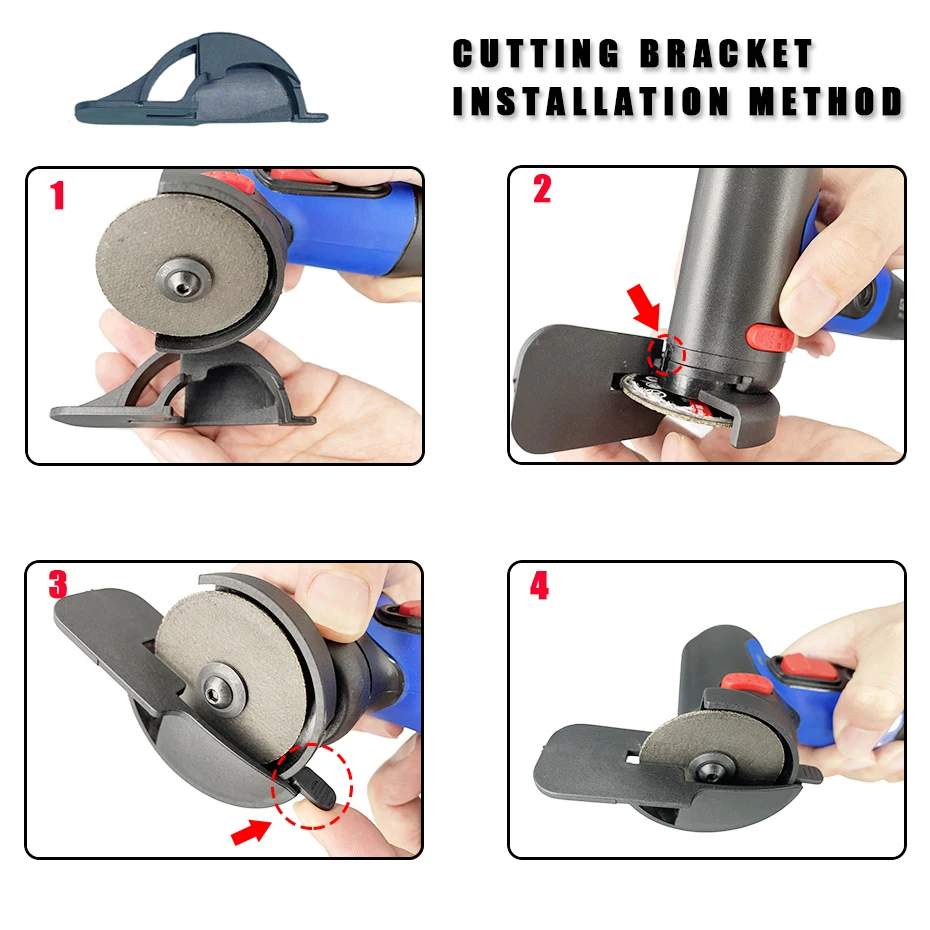 CUTTING BRACKET
INSTALLATION METHOD

1

2

3

4