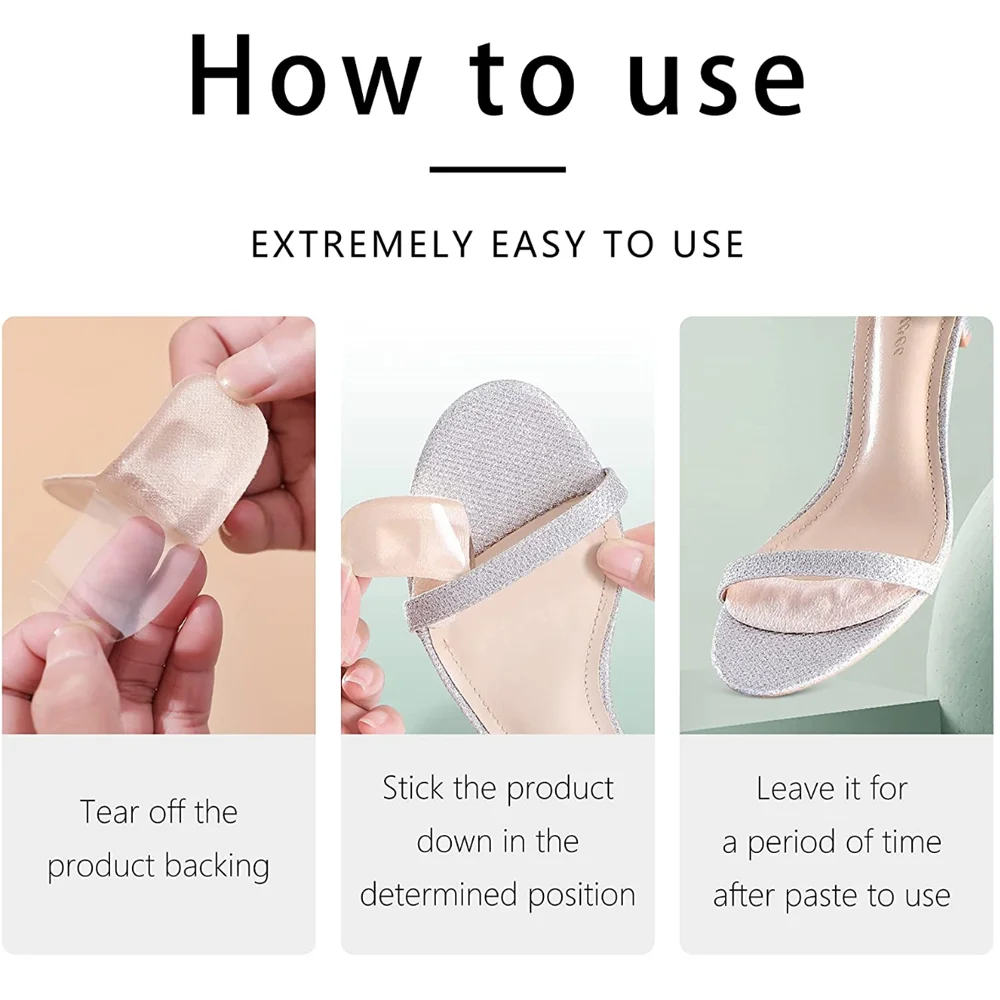 How to use

EXTREMELY EASY TO USE

Tear off the product backing

Stick the product down in the determined position

Leave it for a period of time after paste to use