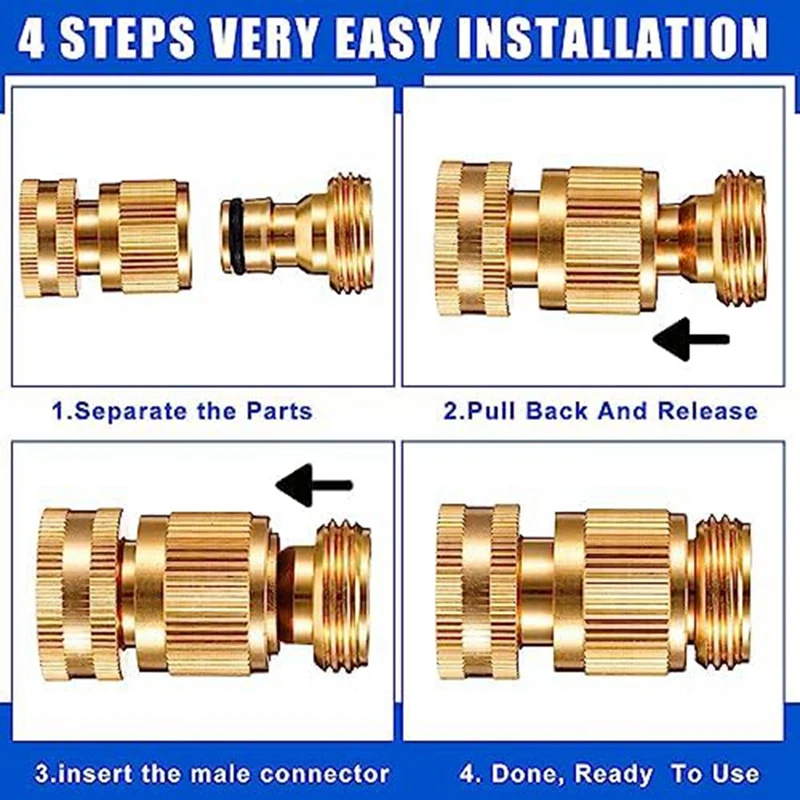 4 STEPS VERY EASY INSTALLATION

1.Separate the Parts

2.Pull Back And Release

3.insert the male connector

4. Done, Ready To Use