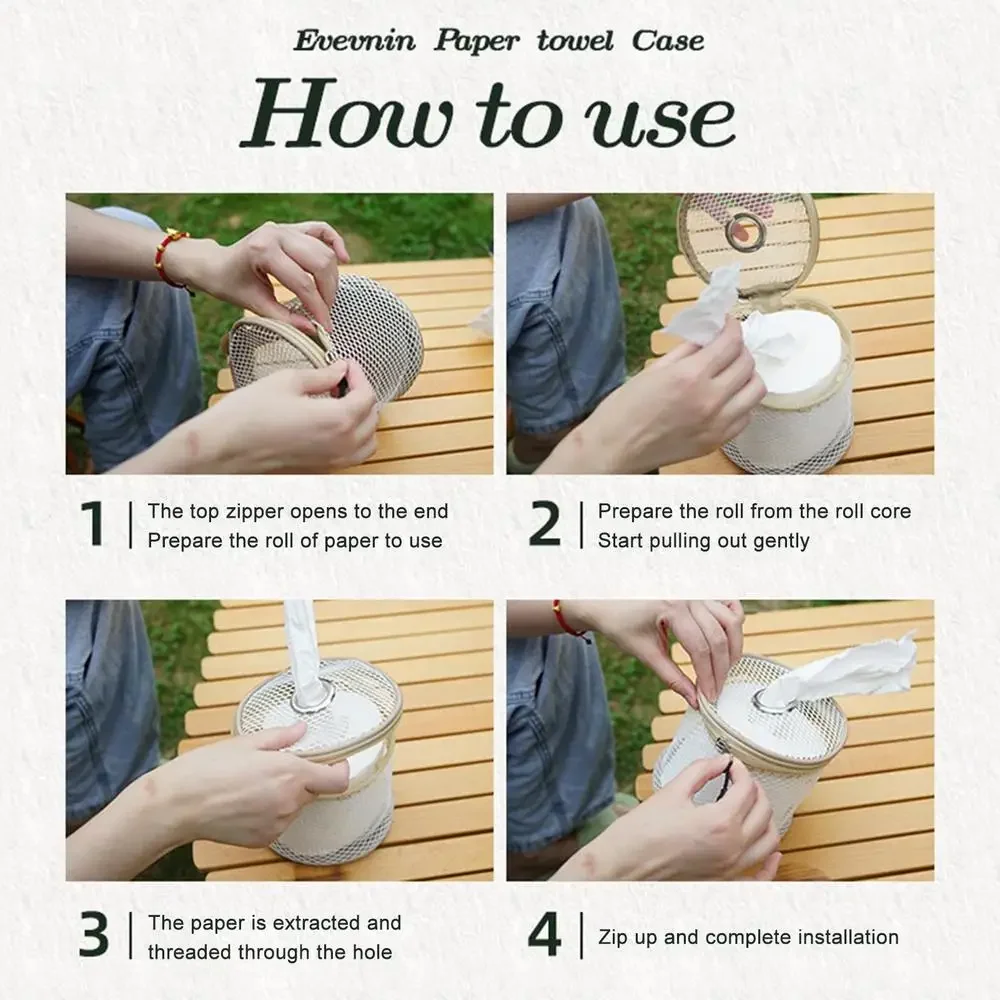 Evevnin Paper towel Case

How to use

1 | The top zipper opens to the end
Prepare the roll of paper to use

2 | Prepare the roll from the roll core
Start pulling out gently

3 | The paper is extracted and threaded through the hole

4 | Zip up and complete installation