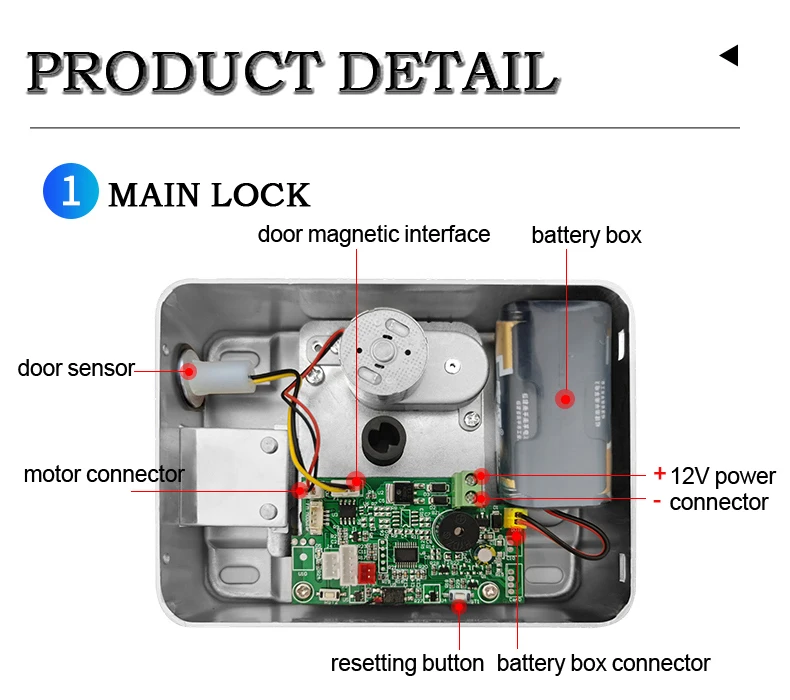 PRODUCT DETAIL

1 MAIN LOCK

door magnetic interface

battery box

door sensor

motor connector

+ 12V power
- connector

resetting button

battery box connector