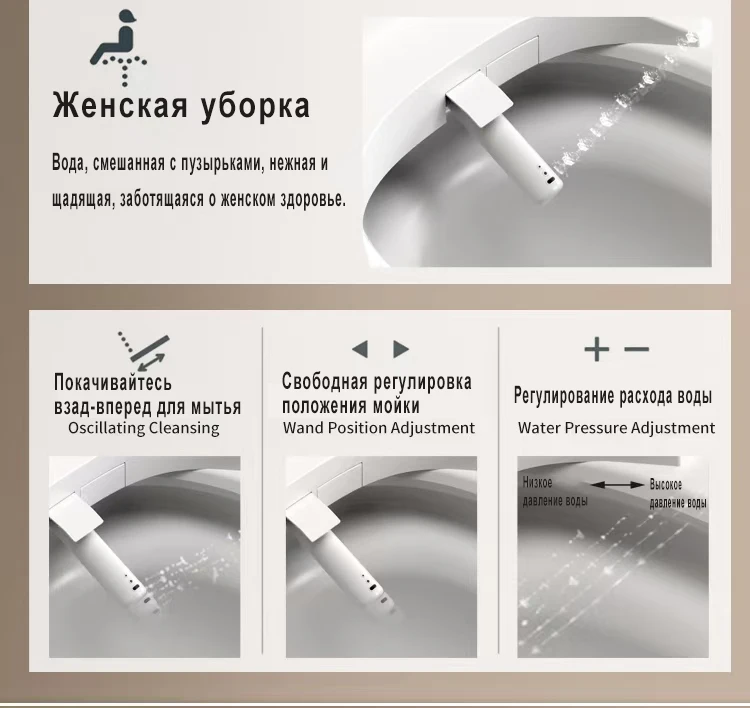 Женская уборка

Вода, смешанная с пузырьками, нежная и щадящая, заботящаяся о женском здоровье.

Покачивайтесь взад-вперед для мытья
Oscillating Cleansing

Свободная регулировка положения мойки
Wand Position Adjustment

+ −

Регулирование расхода воды
Water Pressure Adjustment

Низкое давление воды

Высокое давление воды