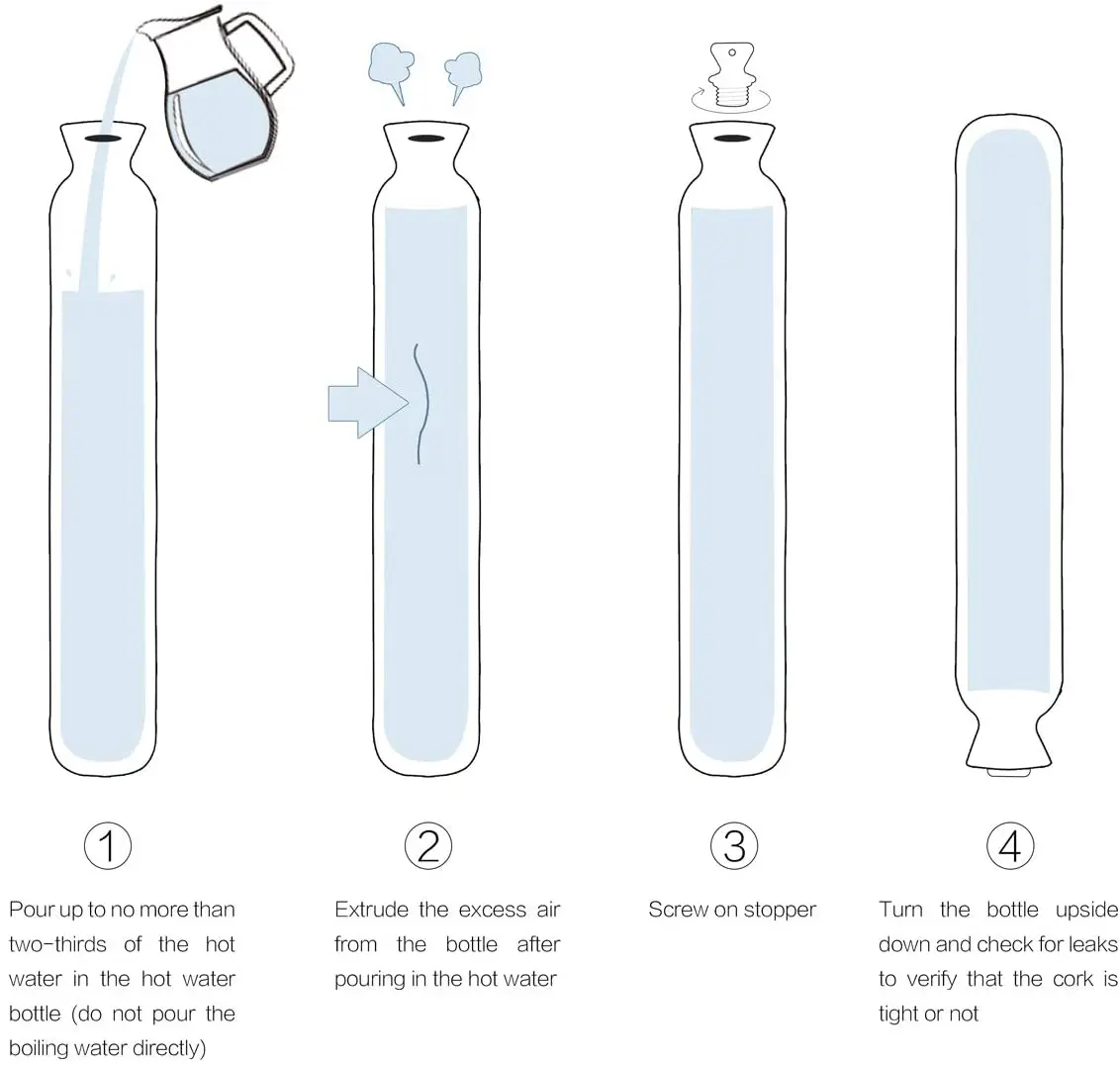 ①

Pour up to no more than two-thirds of the hot water in the hot water bottle (do not pour the boiling water directly)

②

Extrude the excess air from the bottle after pouring in the hot water

③

Screw on stopper

④

Turn the bottle upside down and check for leaks to verify that the cork is tight or not