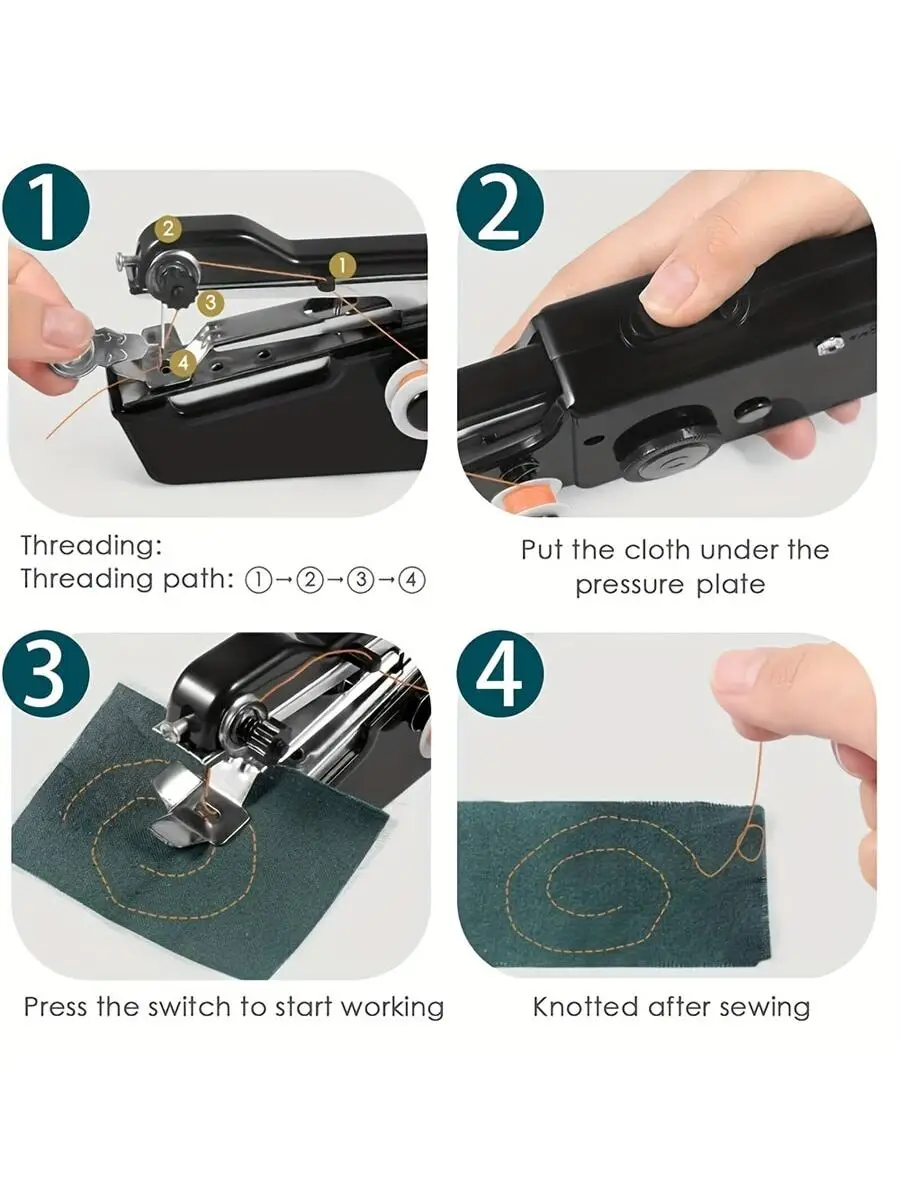 1

2

1

3

4

Threading:
Threading path: ①→②→③→④

2

Put the cloth under the pressure plate

3

Press the switch to start working

4

Knotted after sewing