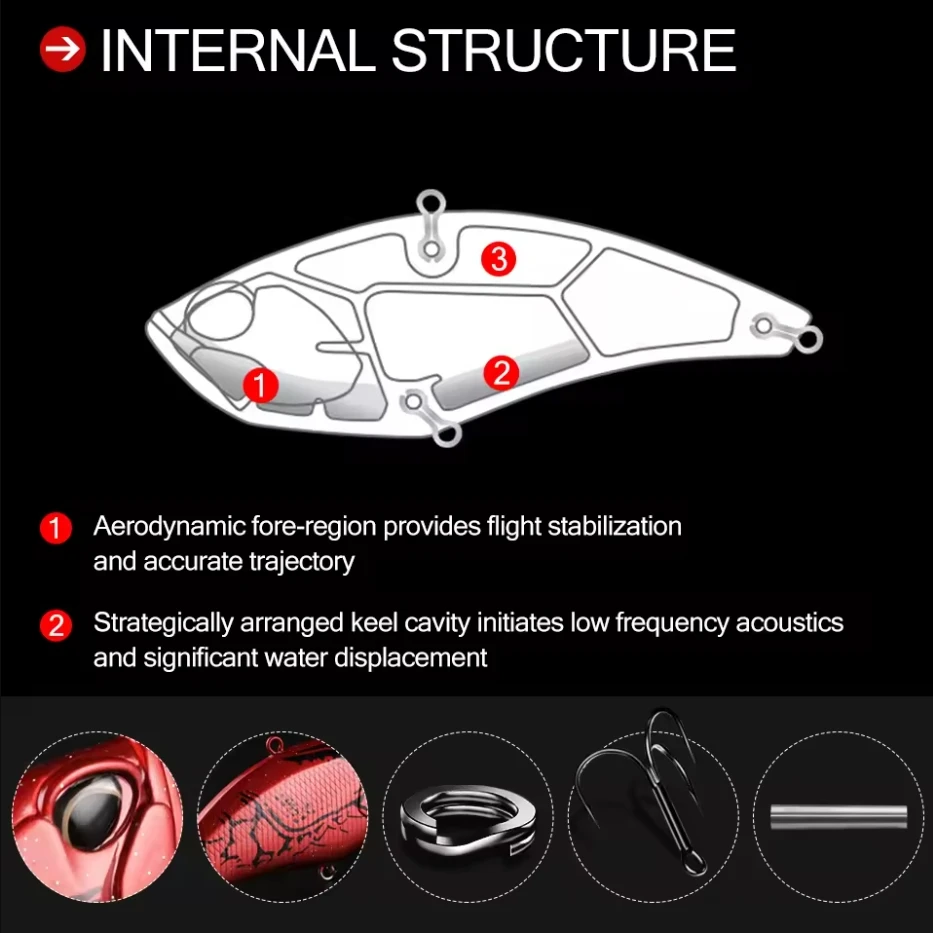 INTERNAL STRUCTURE

3

1

2

1 Aerodynamic fore-region provides flight stabilization and accurate trajectory

2 Strategically arranged keel cavity initiates low frequency acoustics and significant water displacement