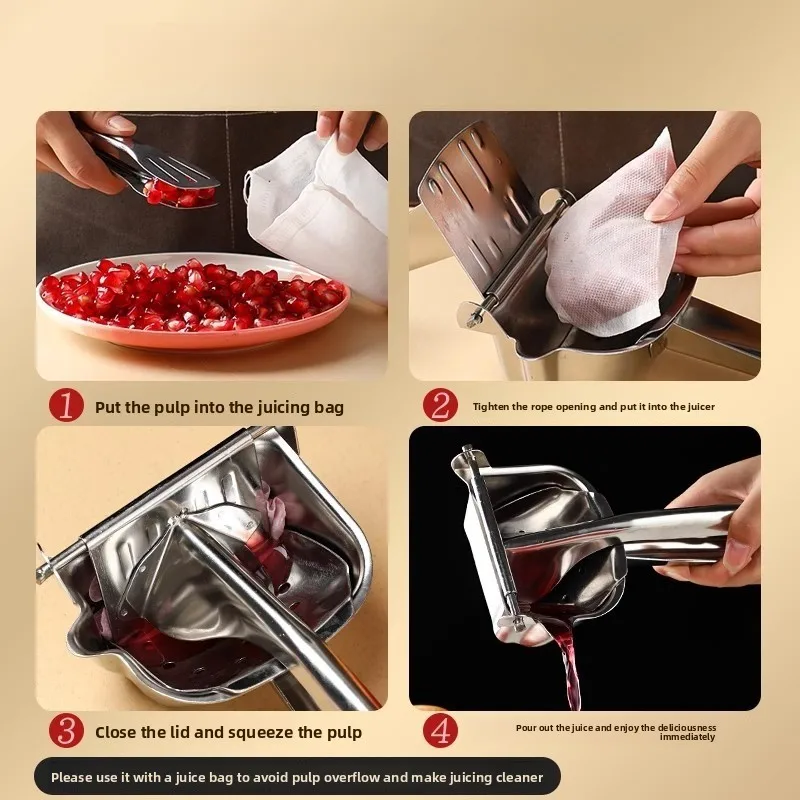 1 Put the pulp into the juicing bag

2 Tighten the rope opening and put it into the juicer

3 Close the lid and squeeze the pulp

4 Pour out the juice and enjoy the deliciousness immediately

Please use it with a juice bag to avoid pulp overflow and make juicing cleaner