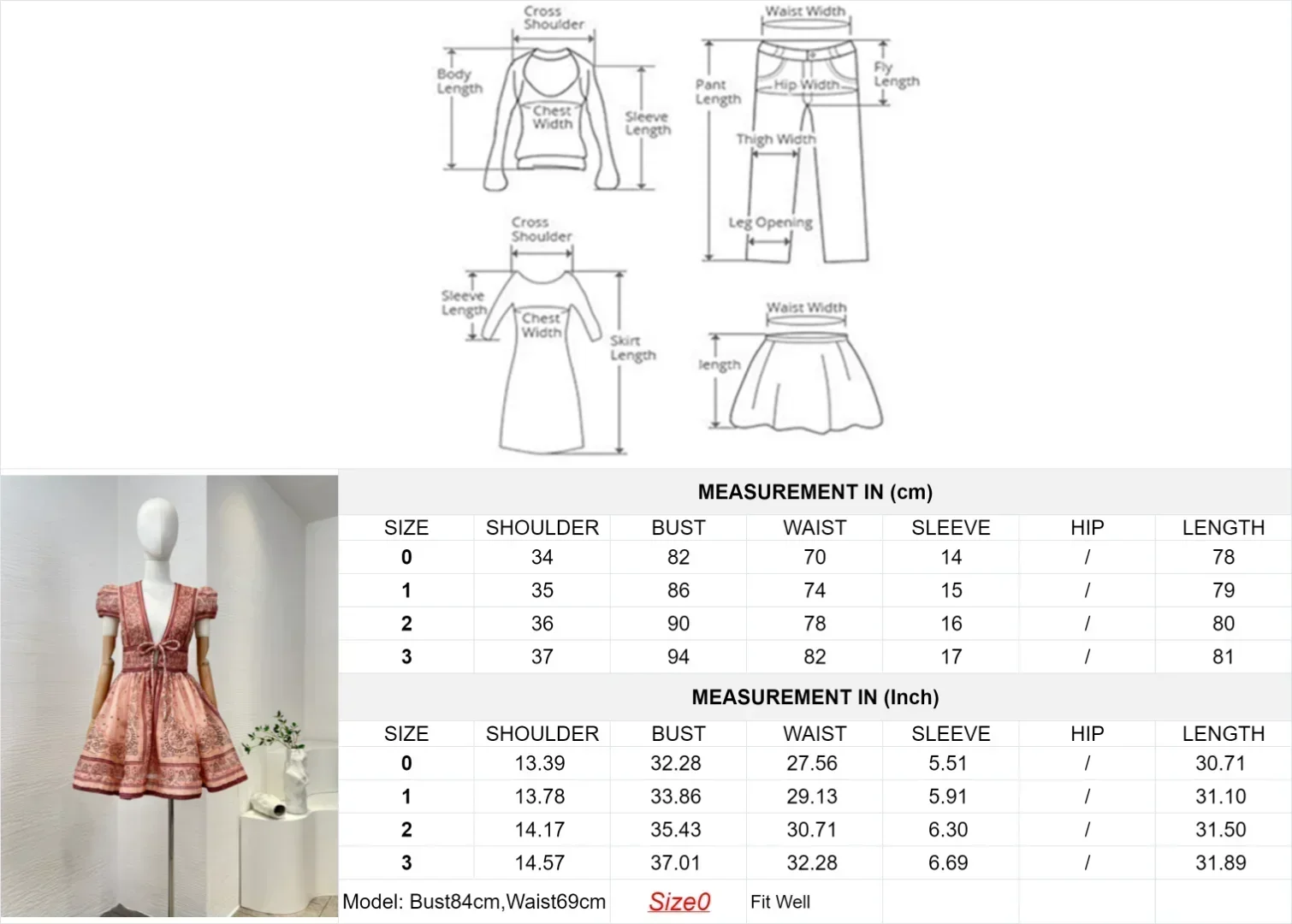 Cross Shoulder
Body Length
Chest Width
Sleeve Length

Waist Width
Pant Length
Hip Width
Fly Length
Thigh Width
Leg Opening

Cross Shoulder
Sleeve Length
Chest Width
Skirt Length

Waist Width
length

MEASUREMENT IN (cm)

| SIZE | SHOULDER | BUST | WAIST | SLEEVE | HIP | LENGTH |
|---|---|---|---|---|---|---|
| 0 | 34 | 82 | 70 | 14 | / | 78 |
| 1 | 35 | 86 | 74 | 15 | / | 79 |
| 2 | 36 | 90 | 78 | 16 | / | 80 |
| 3 | 37 | 94 | 82 | 17 | / | 81 |

MEASUREMENT IN (Inch)

| SIZE | SHOULDER | BUST | WAIST | SLEEVE | HIP | LENGTH |
|---|---|---|---|---|---|---|
| 0 | 13.39 | 32.28 | 27.56 | 5.51 | / | 30.71 |
| 1 | 13.78 | 33.86 | 29.13 | 5.91 | / | 31.10 |
| 2 | 14.17 | 35.43 | 30.71 | 6.30 | / | 31.50 |
| 3 | 14.57 | 37.01 | 32.28 | 6.69 | / | 31.89 |

Model: Bust84cm,Waist69cm Size0 Fit Well