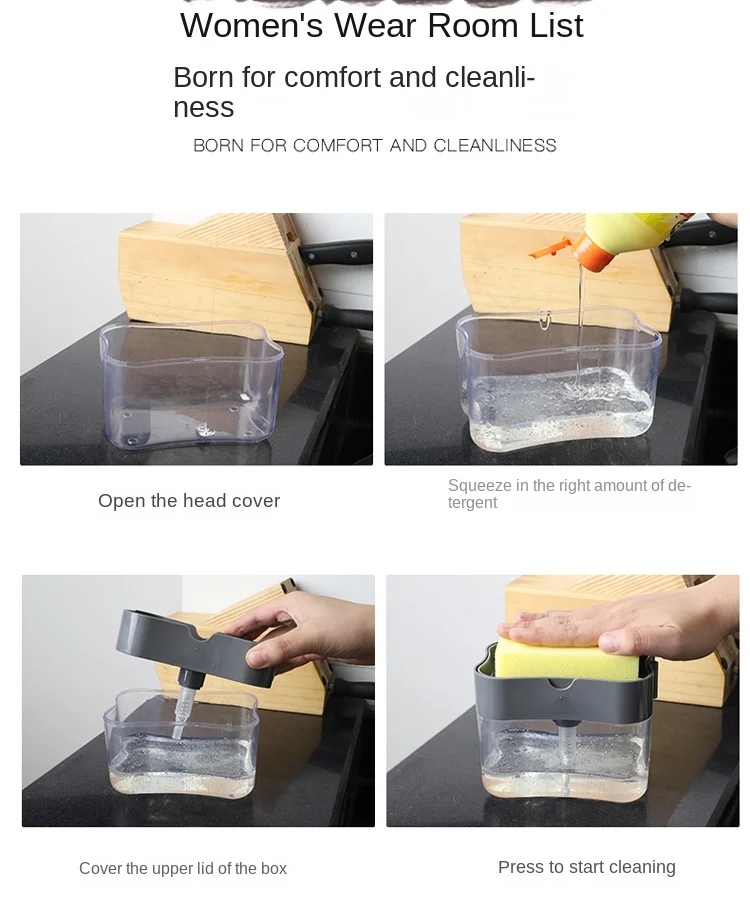 Women's Wear Room List

Born for comfort and cleanliness

BORN FOR COMFORT AND CLEANLINESS

Open the head cover

Squeeze in the right amount of detergent

Cover the upper lid of the box

Press to start cleaning