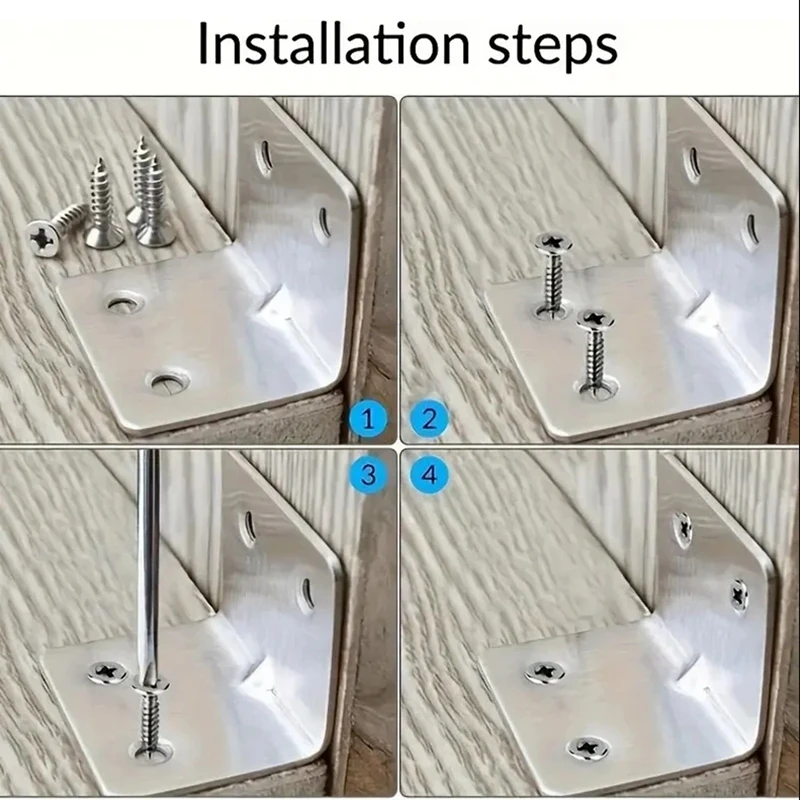 Installation steps

1

2

3

4