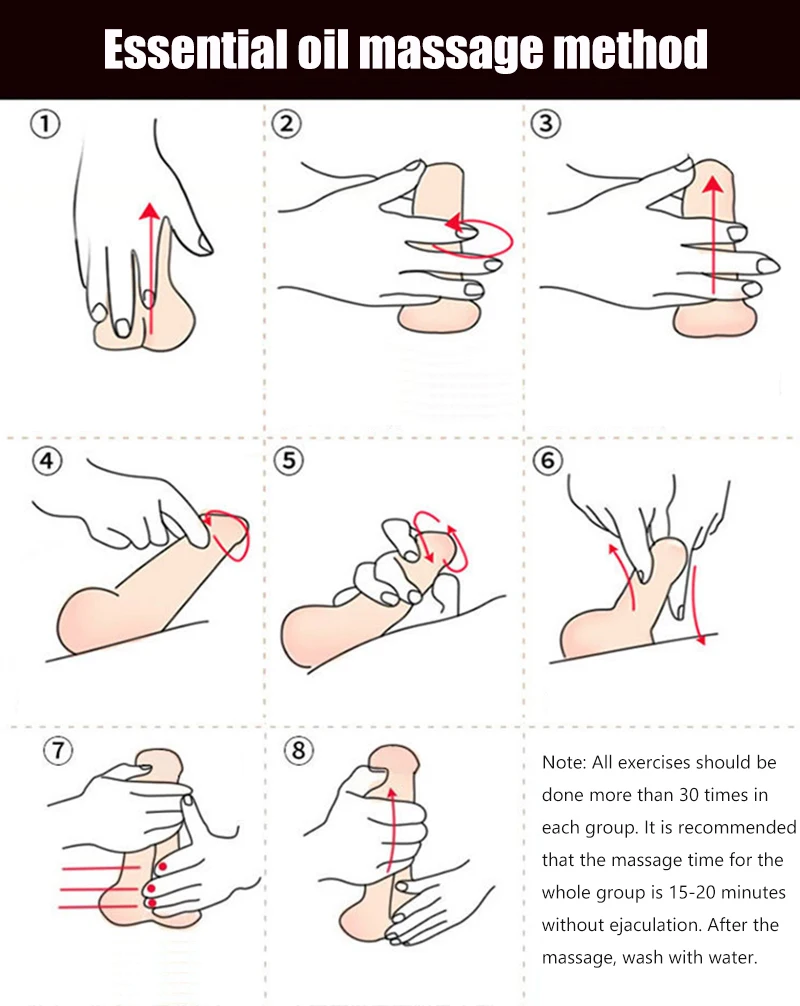 Essential oil massage method

①

②

③

④

⑤

⑥

⑦

⑧

Note: All exercises should be done more than 30 times in each group. It is recommended that the massage time for the whole group is 15-20 minutes without ejaculation. After the massage, wash with water.