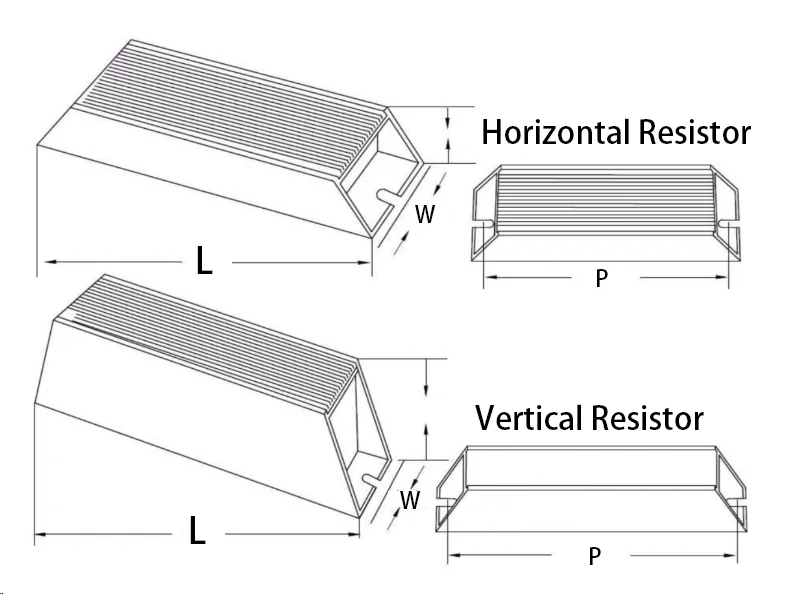 Horizontal Resistor

W

L

P

Vertical Resistor

W

L

P