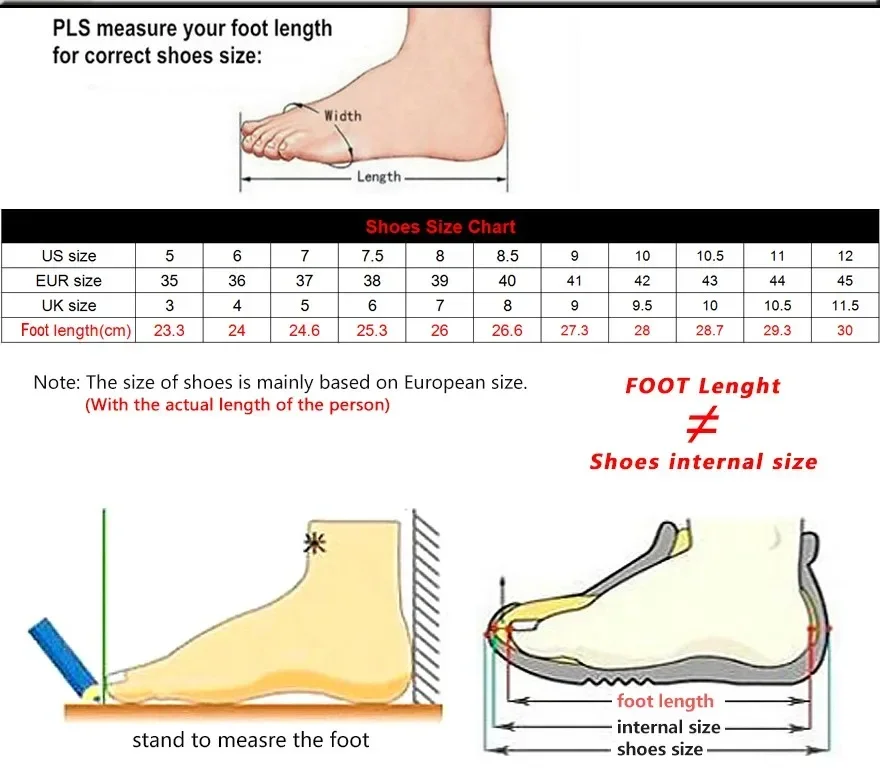 PLS measure your foot length for correct shoes size:

Width

Length

Shoes Size Chart

| US size | 5 | 6 | 7 | 7.5 | 8 | 8.5 | 9 | 10 | 10.5 | 11 | 12 |
|---|---|---|---|---|---|---|---|---|---|---|---|
| EUR size | 35 | 36 | 37 | 38 | 39 | 40 | 41 | 42 | 43 | 44 | 45 |
| UK size | 3 | 4 | 5 | 6 | 7 | 8 | 9 | 9.5 | 10 | 10.5 | 11.5 |
| Foot length(cm) | 23.3 | 24 | 24.6 | 25.3 | 26 | 26.6 | 27.3 | 28 | 28.7 | 29.3 | 30 |

Note: The size of shoes is mainly based on European size.
(With the actual length of the person)

FOOT Lenght
$\neq$
Shoes internal size

stand to measre the foot

foot length
internal size
shoes size