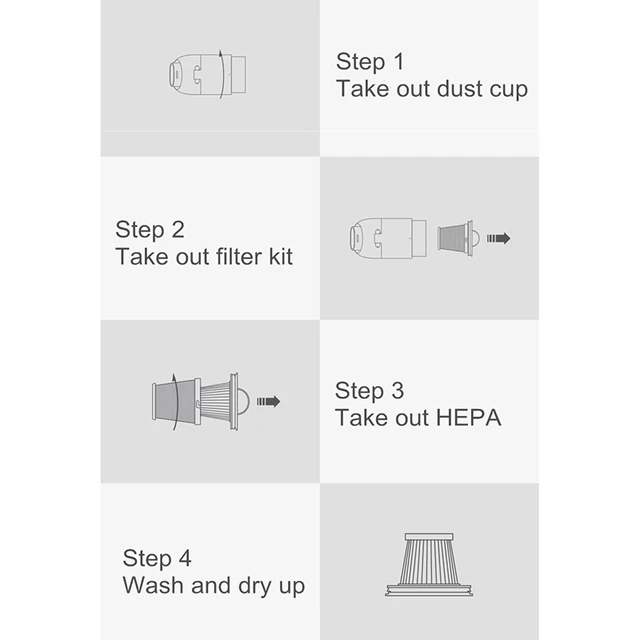 Step 1
Take out dust cup

Step 2
Take out filter kit

Step 3
Take out HEPA

Step 4
Wash and dry up