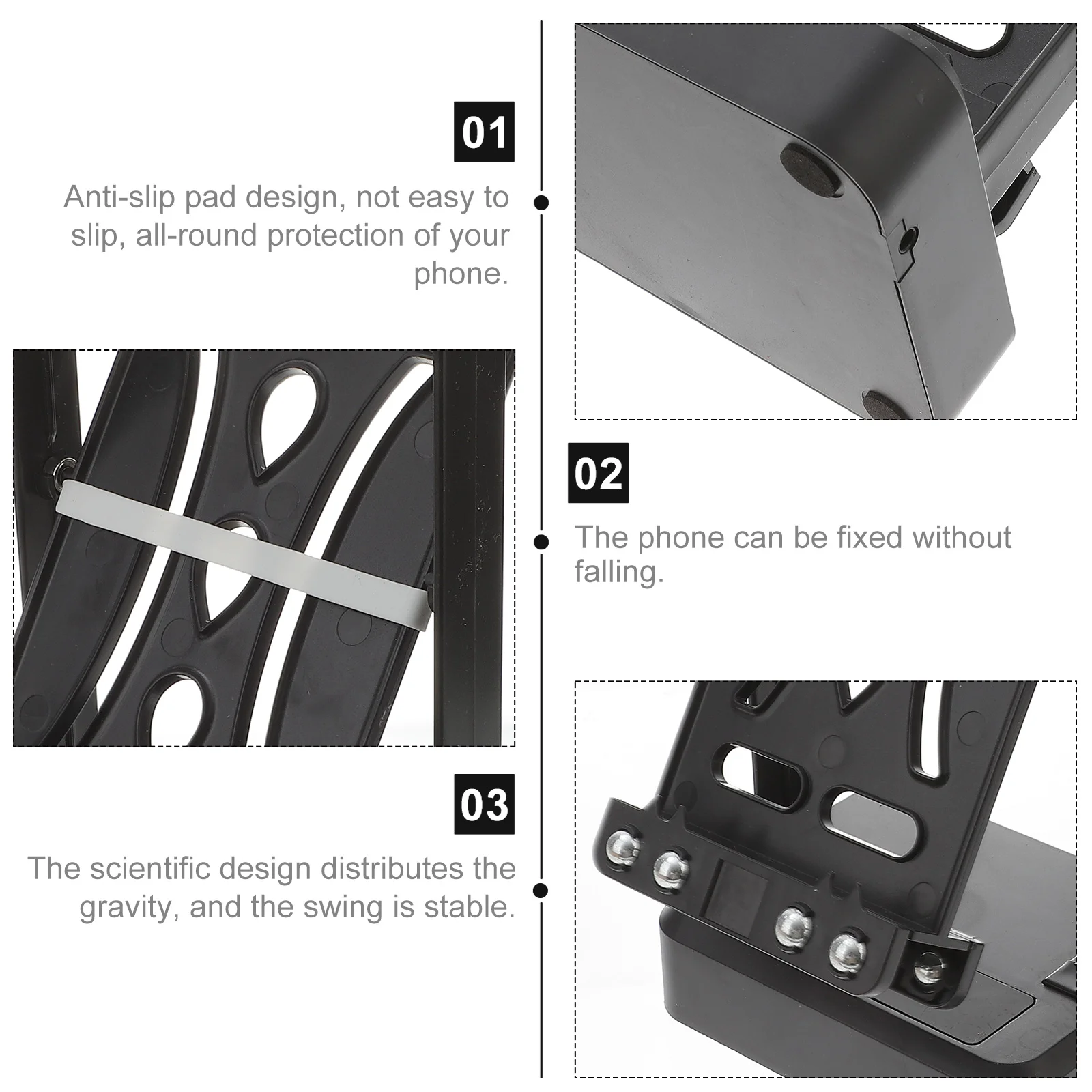 01

Anti-slip pad design, not easy to slip, all-round protection of your phone.

02

The phone can be fixed without falling.

03

The scientific design distributes the gravity, and the swing is stable.