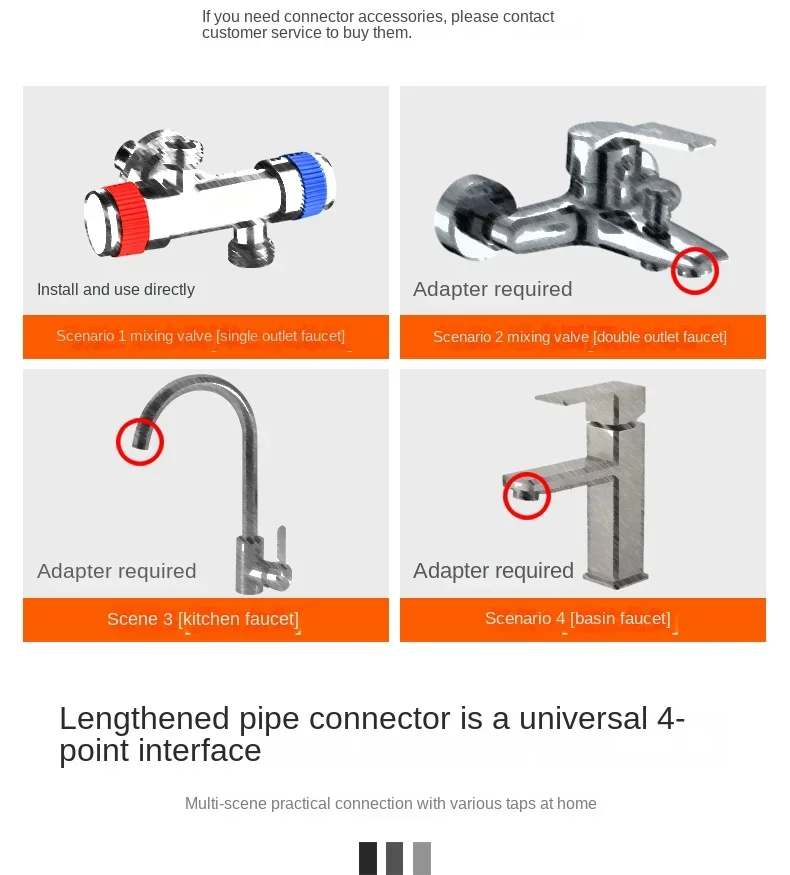 If you need connector accessories, please contact customer service to buy them.

Install and use directly

Scenario 1 mixing valve [single outlet faucet]

Adapter required

Scenario 2 mixing valve [double outlet faucet]

Adapter required

Scene 3 [kitchen faucet]

Adapter required

Scenario 4 [basin faucet]

Lengthened pipe connector is a universal 4-point interface

Multi-scene practical connection with various taps at home