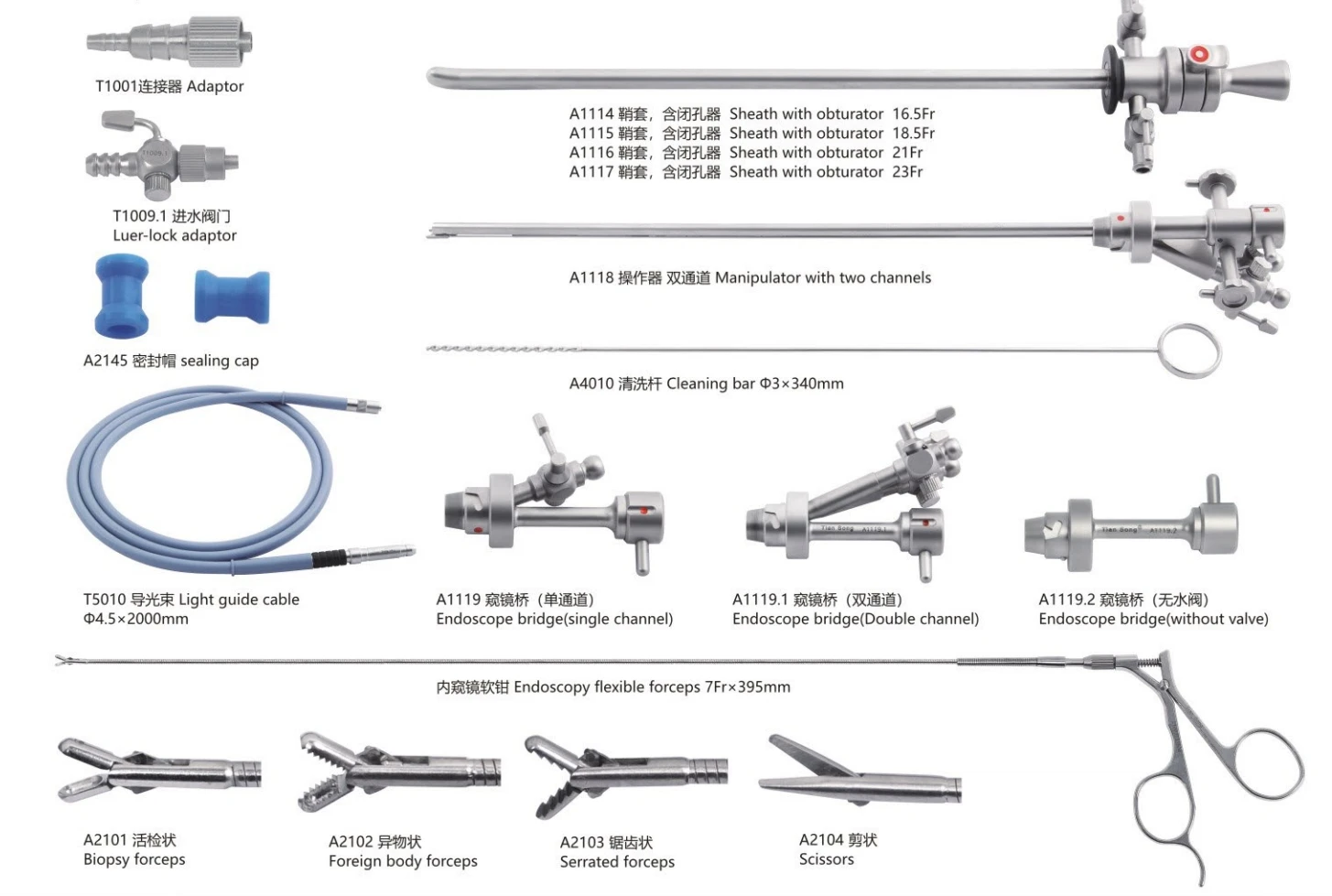 T1001连接器 Adaptor

T1009.1 进水阀门
Luer-lock adaptor

A2145 密封帽 sealing cap

A1114 鞘套，含闭孔器 Sheath with obturator 16.5Fr
A1115 鞘套，含闭孔器 Sheath with obturator 18.5Fr
A1116 鞘套，含闭孔器 Sheath with obturator 21Fr
A1117 鞘套，含闭孔器 Sheath with obturator 23Fr

A1118 操作器 双通道 Manipulator with two channels

A4010 清洗杆 Cleaning bar Φ3×340mm

T5010 导光束 Light guide cable
Φ4.5×2000mm

A1119 窥镜桥（单通道）
Endoscope bridge(single channel)

Tian Song A1119.1

A1119.1 窥镜桥（双通道）
Endoscope bridge(Double channel)

Tian Song A1119.2

A1119.2 窥镜桥（无水阀）
Endoscope bridge(without valve)

内窥镜软钳 Endoscopy flexible forceps 7Fr×395mm

A2101 活检状
Biopsy forceps

A2102 异物状
Foreign body forceps

A2103 锯齿状
Serrated forceps

A2104 剪状
Scissors