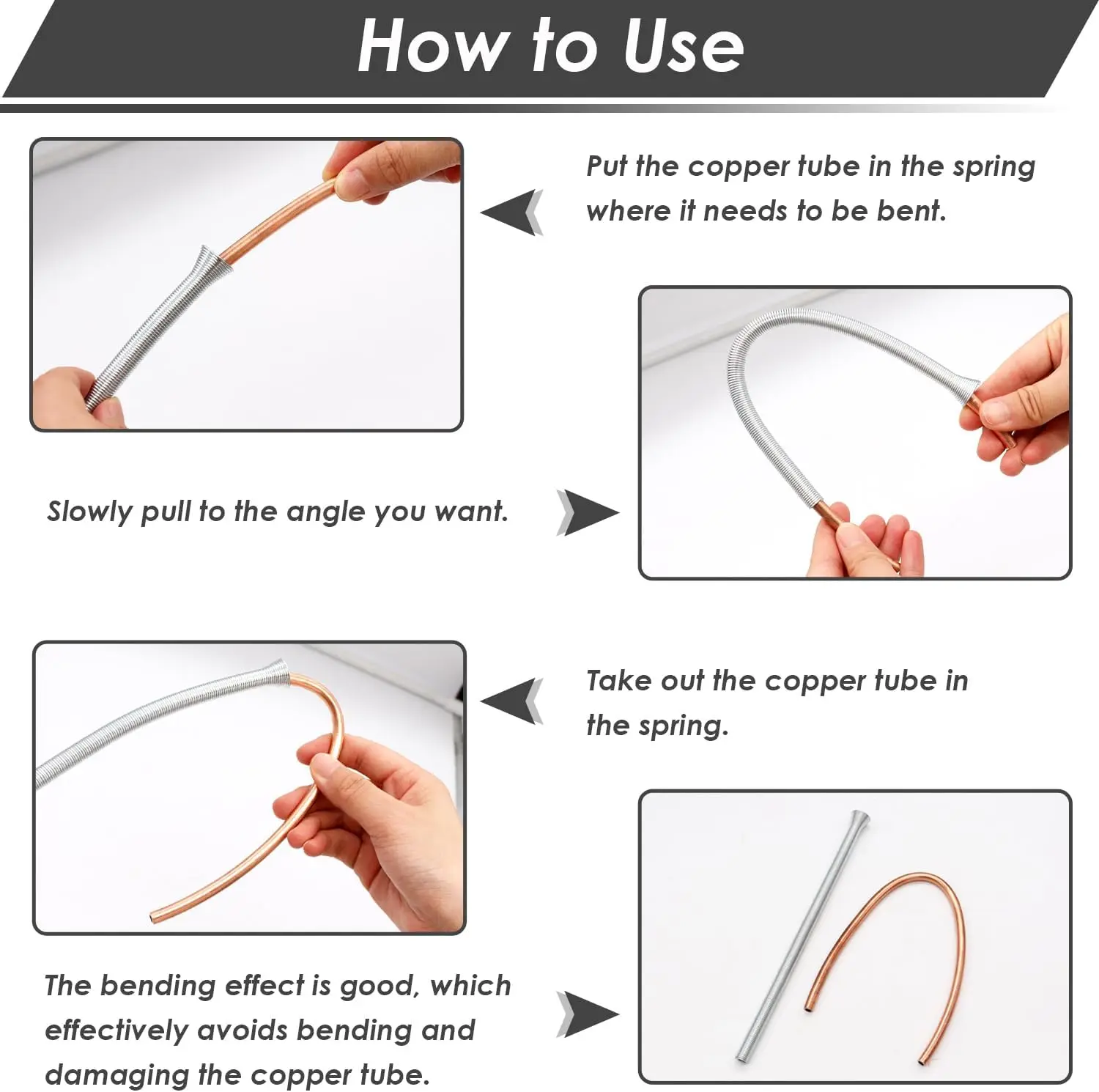 How to Use

Put the copper tube in the spring where it needs to be bent.

Slowly pull to the angle you want.

Take out the copper tube in the spring.

The bending effect is good, which effectively avoids bending and damaging the copper tube.