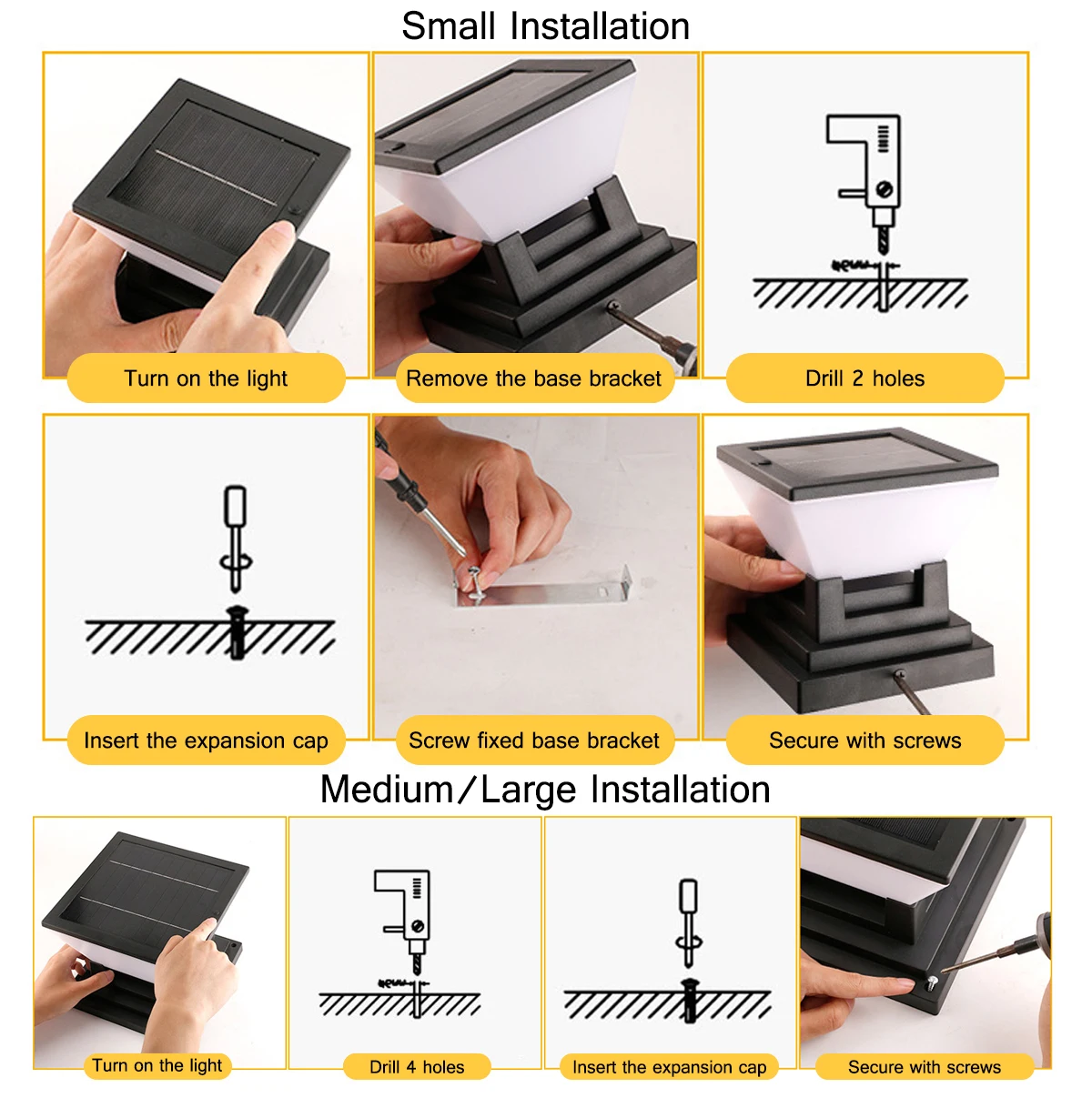 Small Installation

Turn on the light

Remove the base bracket

Drill 2 holes

Insert the expansion cap

Screw fixed base bracket

Secure with screws

Medium/Large Installation

Turn on the light

Drill 4 holes

Insert the expansion cap

Secure with screws