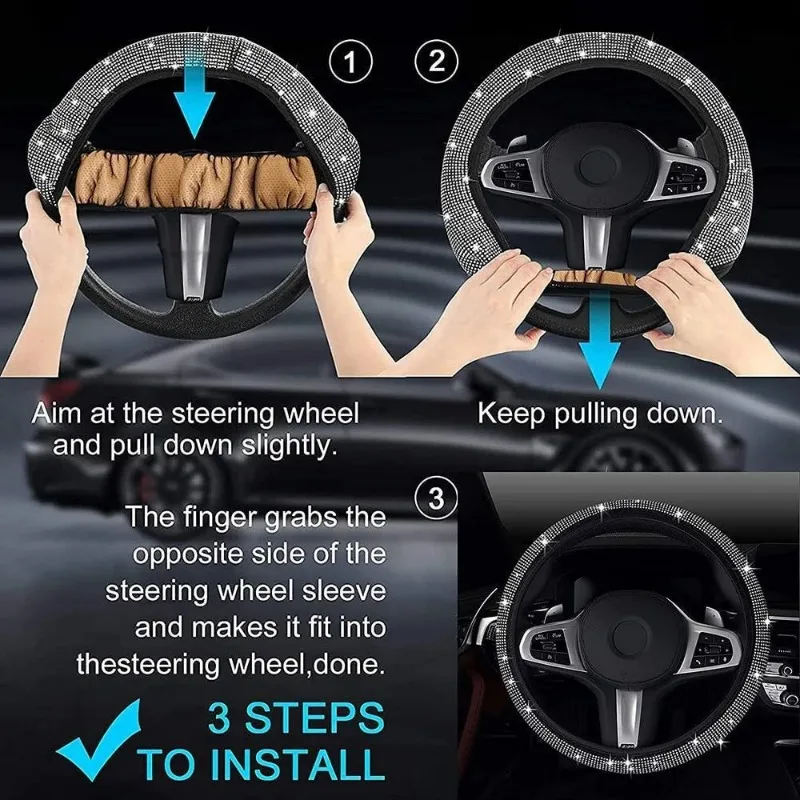 1

2

Aim at the steering wheel and pull down slightly.

Keep pulling down.

3

The finger grabs the opposite side of the steering wheel sleeve and makes it fit into thesteering wheel,done.

3 STEPS TO INSTALL