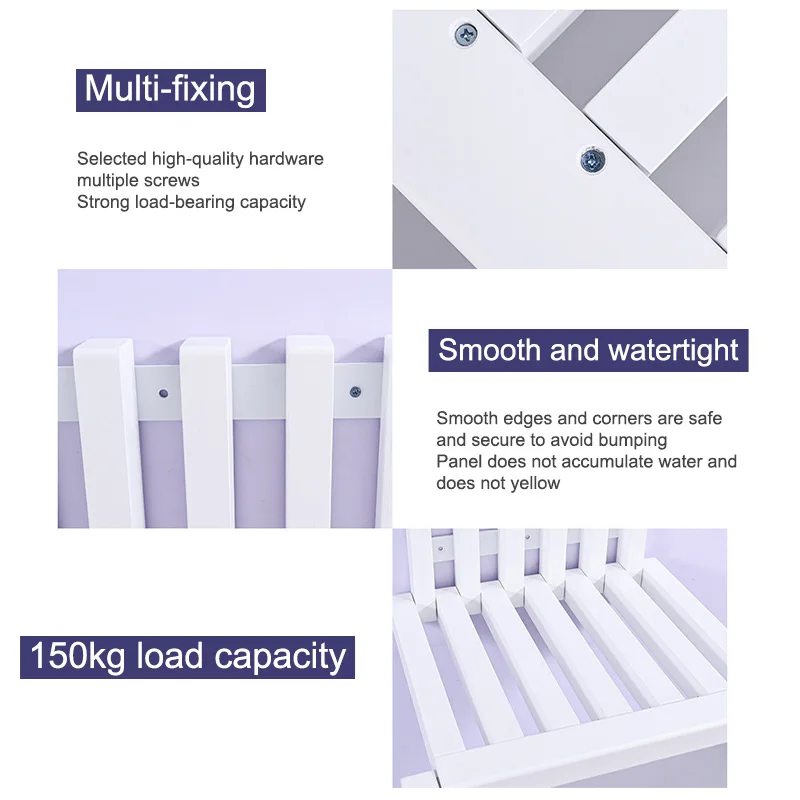 Multi-fixing

Selected high-quality hardware
multiple screws
Strong load-bearing capacity

Smooth and watertight

Smooth edges and corners are safe and secure to avoid bumping
Panel does not accumulate water and does not yellow

150kg load capacity