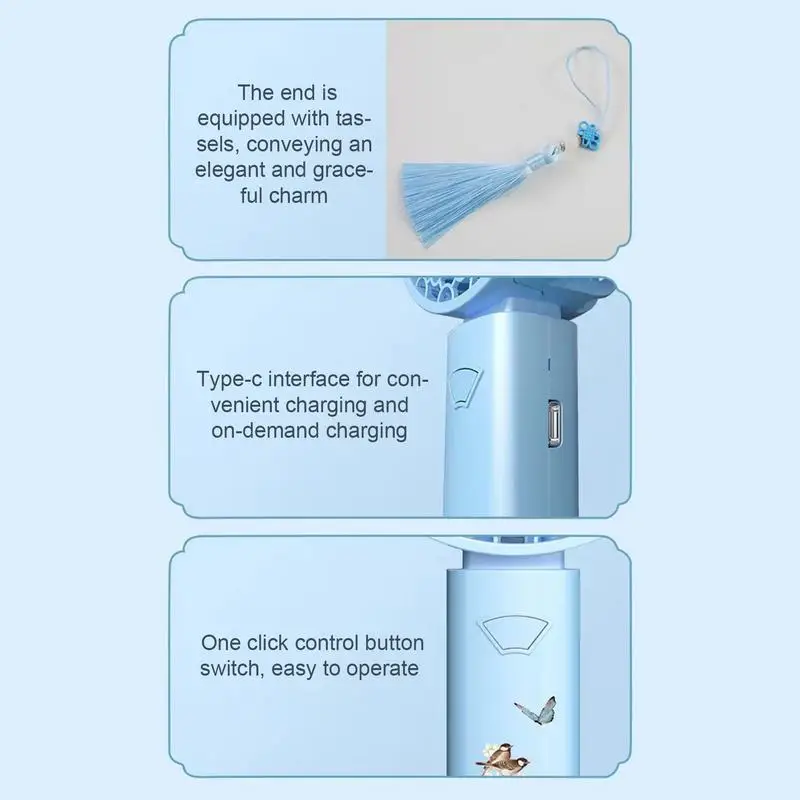 The end is equipped with tassels, conveying an elegant and graceful charm

Type-c interface for convenient charging and on-demand charging

One click control button switch, easy to operate