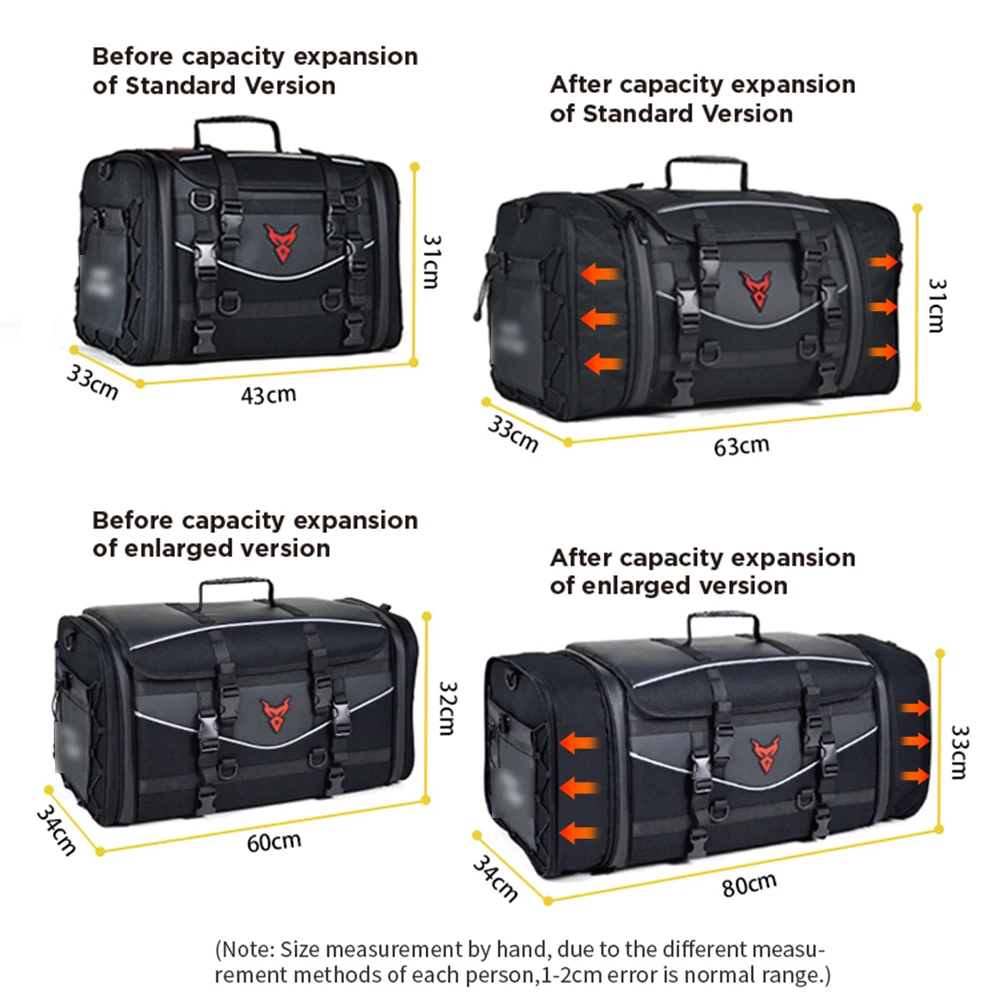 Before capacity expansion of Standard Version

31cm

33cm

43cm

After capacity expansion of Standard Version

31cm

33cm

63cm

Before capacity expansion of enlarged version

32cm

34cm

60cm

After capacity expansion of enlarged version

33cm

34cm

80cm

(Note: Size measurement by hand, due to the different measurement methods of each person,1-2cm error is normal range.)