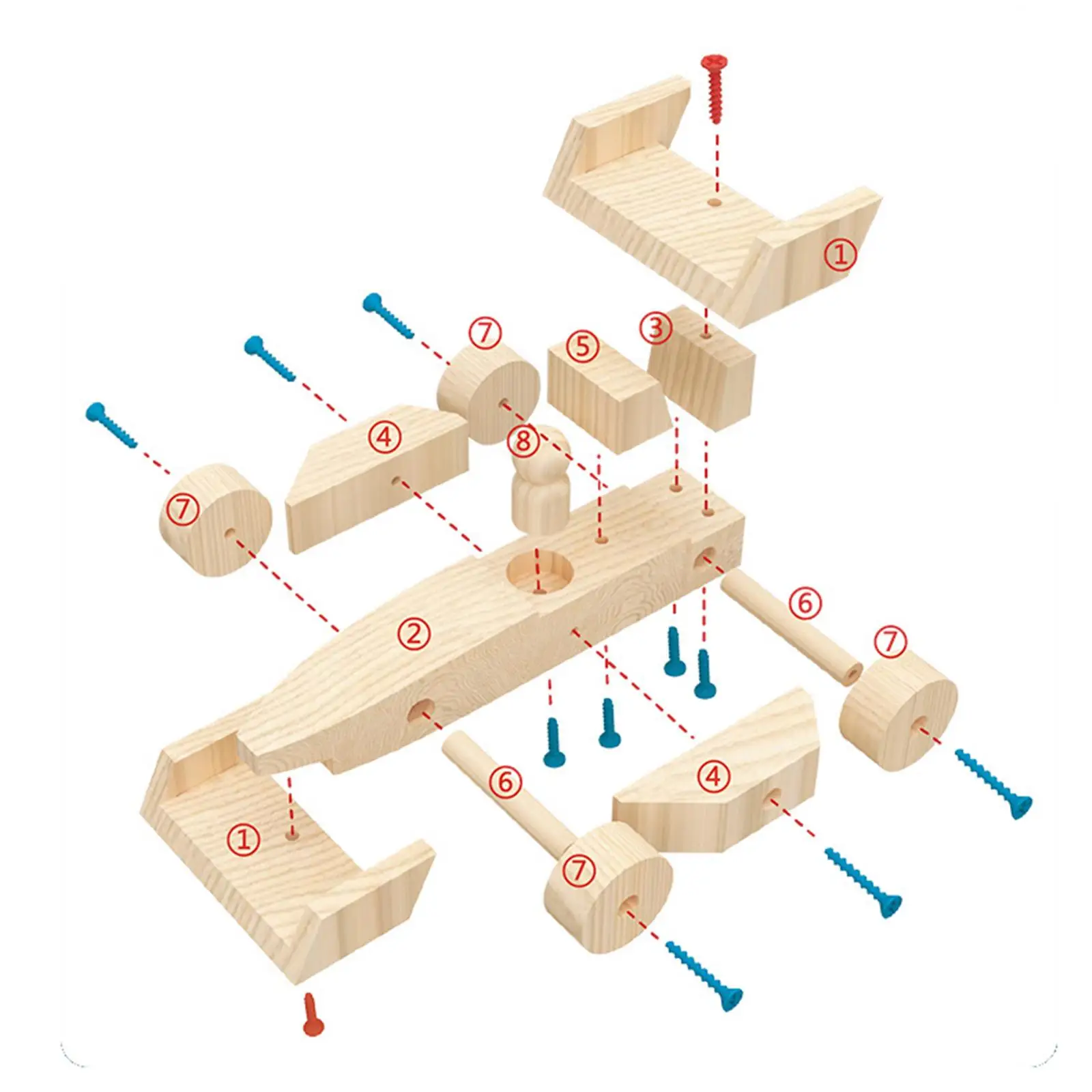 ①
⑦
⑤
③
④
⑧
⑦
②
⑥
⑦
⑥
④
①
⑦