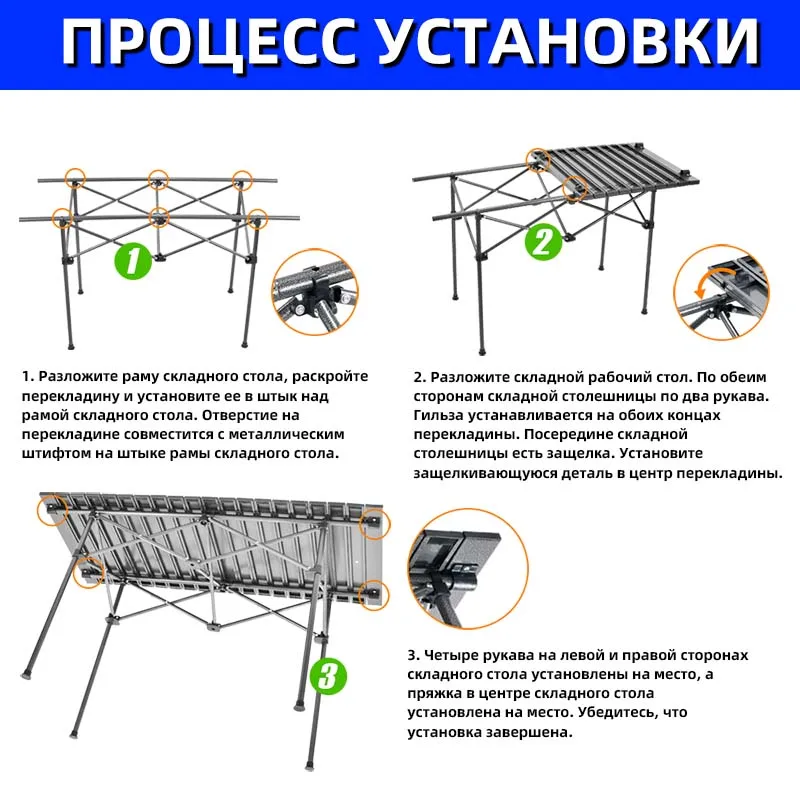 ПРОЦЕСС УСТАНОВКИ

1

2

1. Разложите раму складного стола, раскройте перекладину и установите ее в штык над рамой складного стола. Отверстие на перекладине совместится с металлическим штифтом на штыке рамы складного стола.

2. Разложите складной рабочий стол. По обеим сторонам складной столешницы по два рукава. Гильза устанавливается на обоих концах перекладины. Посередине складной столешницы есть защелка. Установите защелкивающуюся деталь в центр перекладины.

3

3. Четыре рукава на левой и правой сторонах складного стола установлены на место, а пряжка в центре складного стола установлена на место. Убедитесь, что установка завершена.