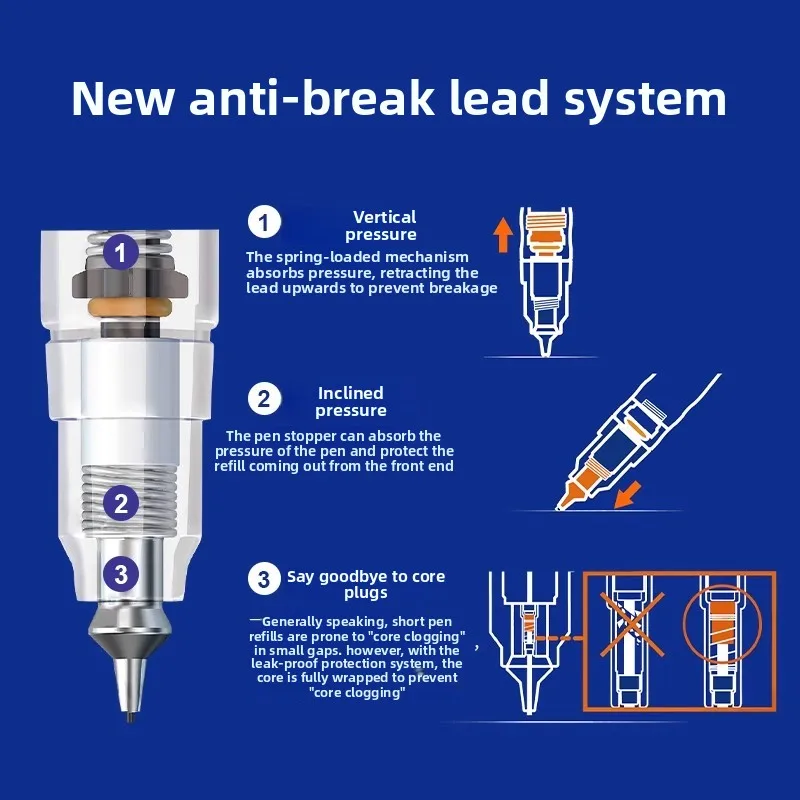 New anti-break lead system

1

2

3

1 Vertical pressure

The spring-loaded mechanism absorbs pressure, retracting the lead upwards to prevent breakage

2 Inclined pressure

The pen stopper can absorb the pressure of the pen and protect the refill coming out from the front end

3 Say goodbye to core plugs

Generally speaking, short pen refills are prone to "core clogging" in small gaps. however, with the leak-proof protection system, the core is fully wrapped to prevent "core clogging"